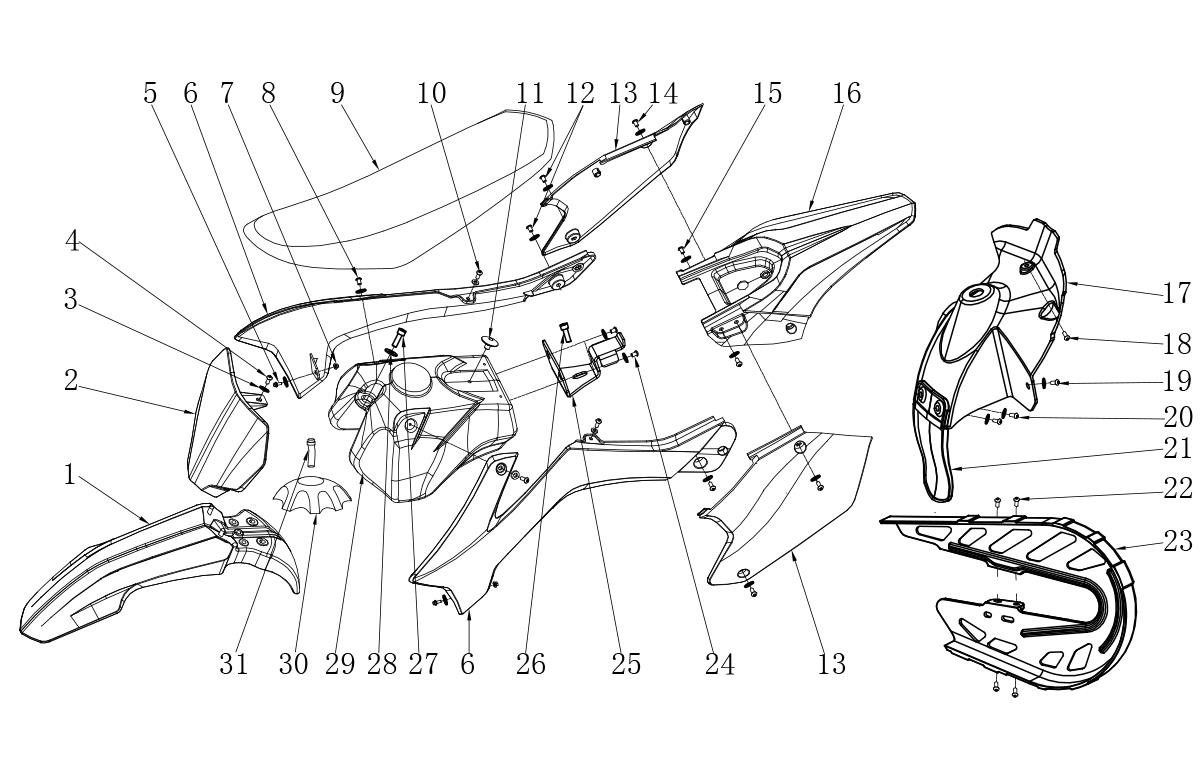 5 6 7 8 9 10 11 12 13 14 15 16

4

3

2

1

17

18

19

20

21

22

23

31 30 29 28 27 6 26 25 24 13