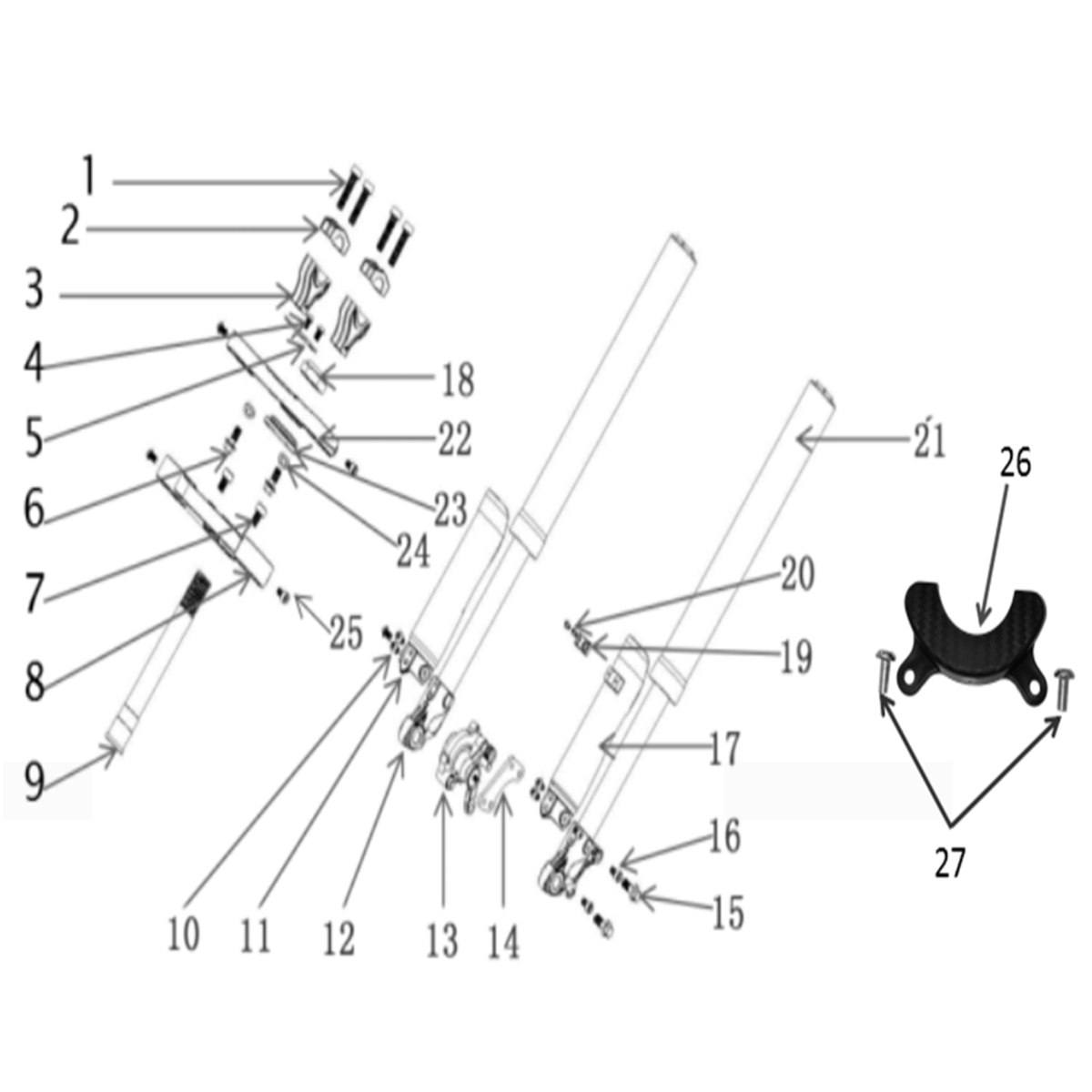 1
2
3
4
5
6
7
8
9
18
22
23
24
25
21
20
19
17
16
15
10
11
12
13
14
26
27