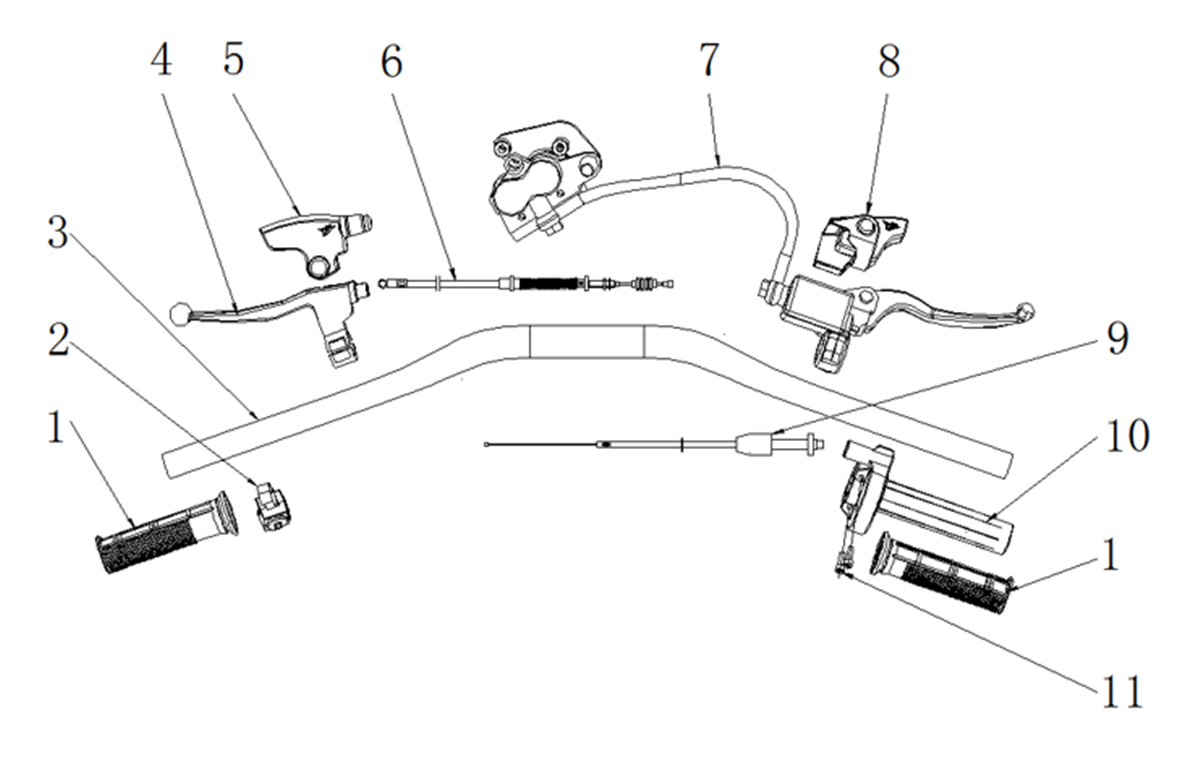 4 5 6 7 8
3
2
9
1
10
1
11