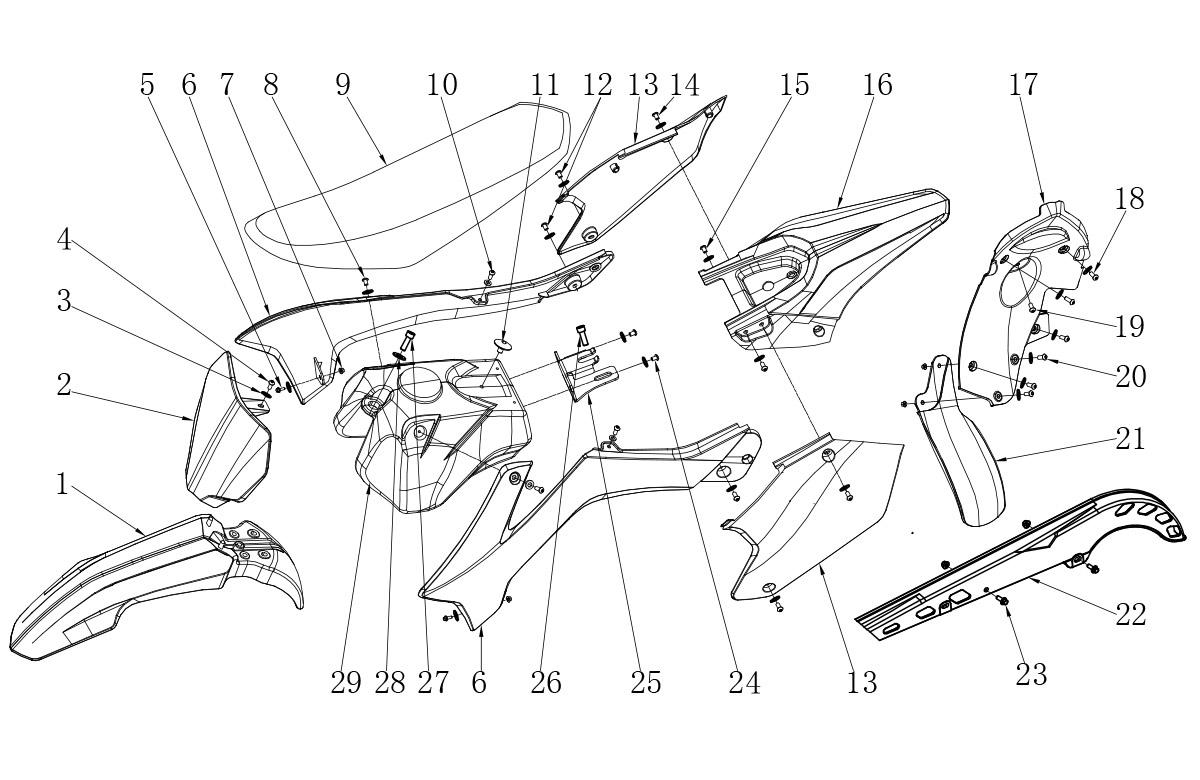 5 6 7 8 9 10 11 12 13 14 15 16 17

18

4

3

19

2

20

21

1

22

23

29 28 27 6 26 25 24 13