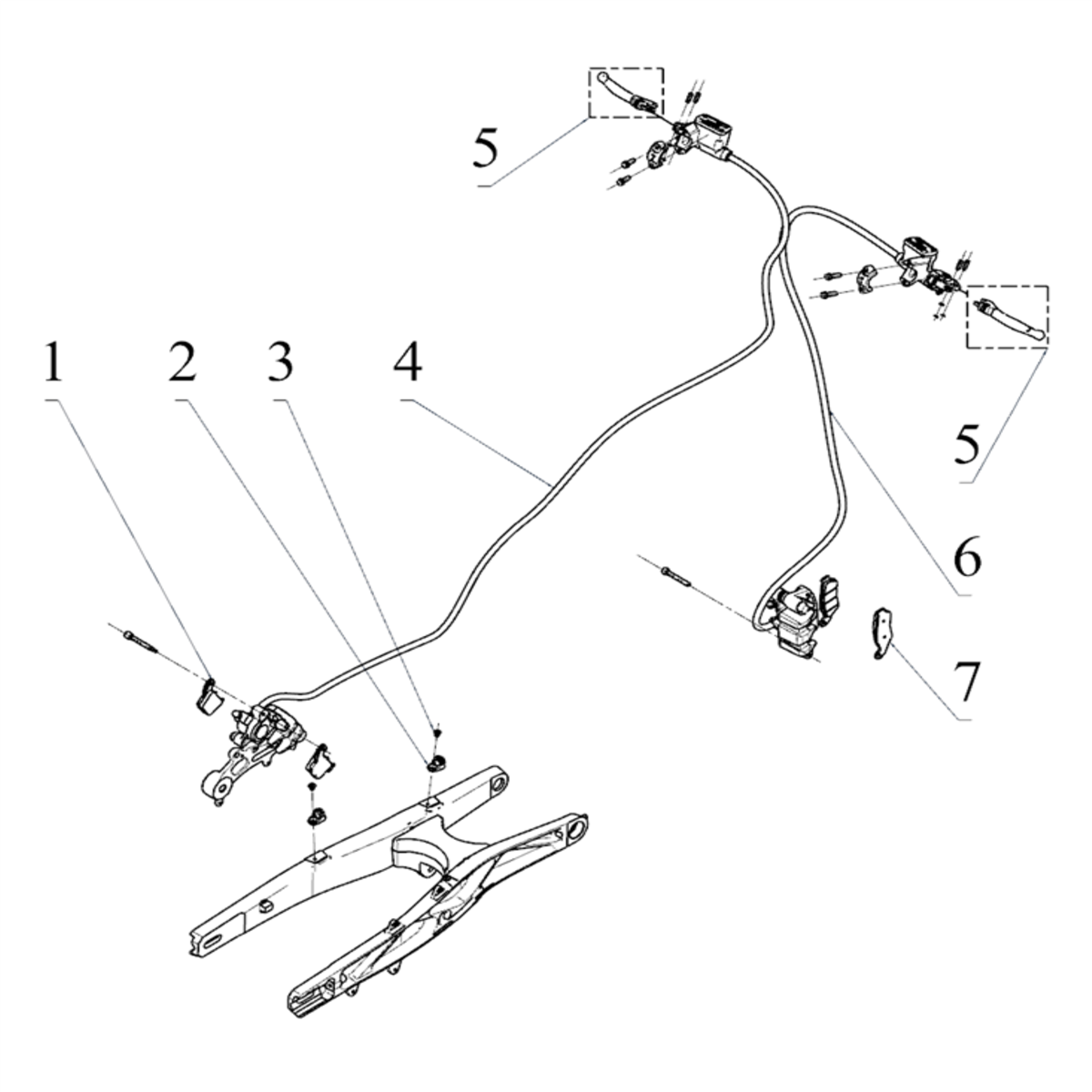 5

1 2 3 4

5

6

7