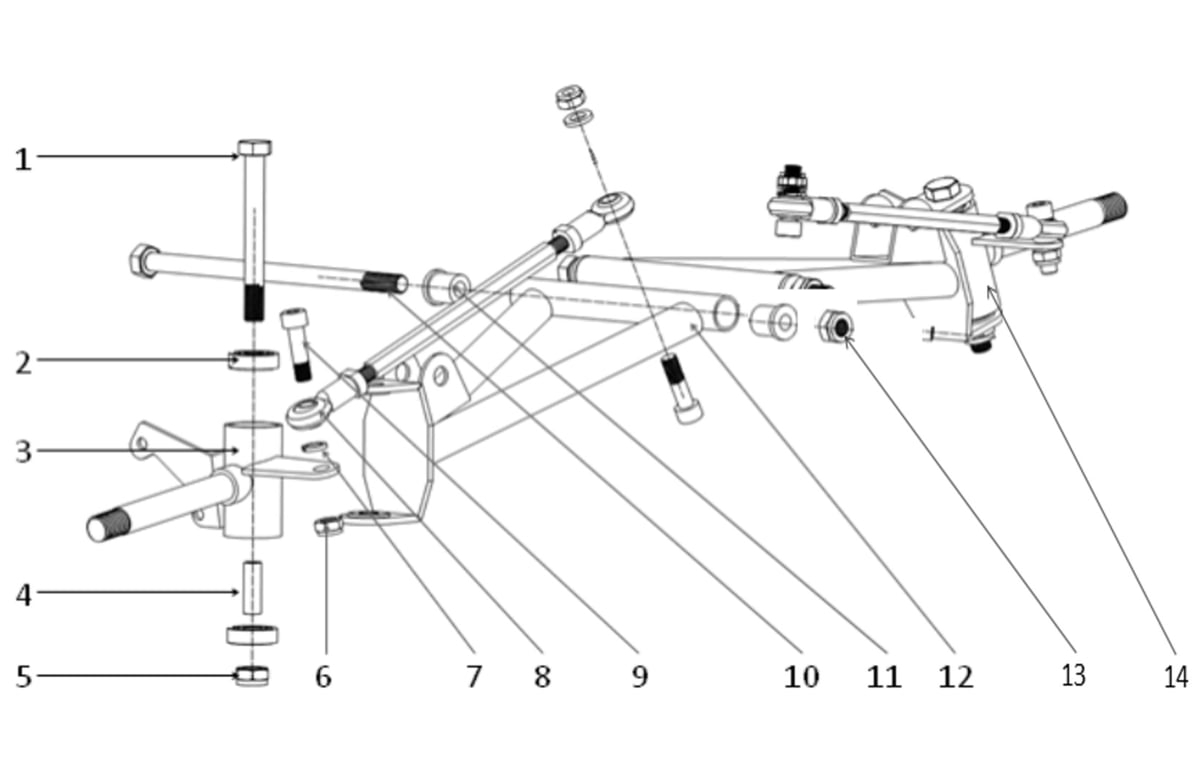 1
2
3
4
5
6
7
8
9
10
11
12
13
14