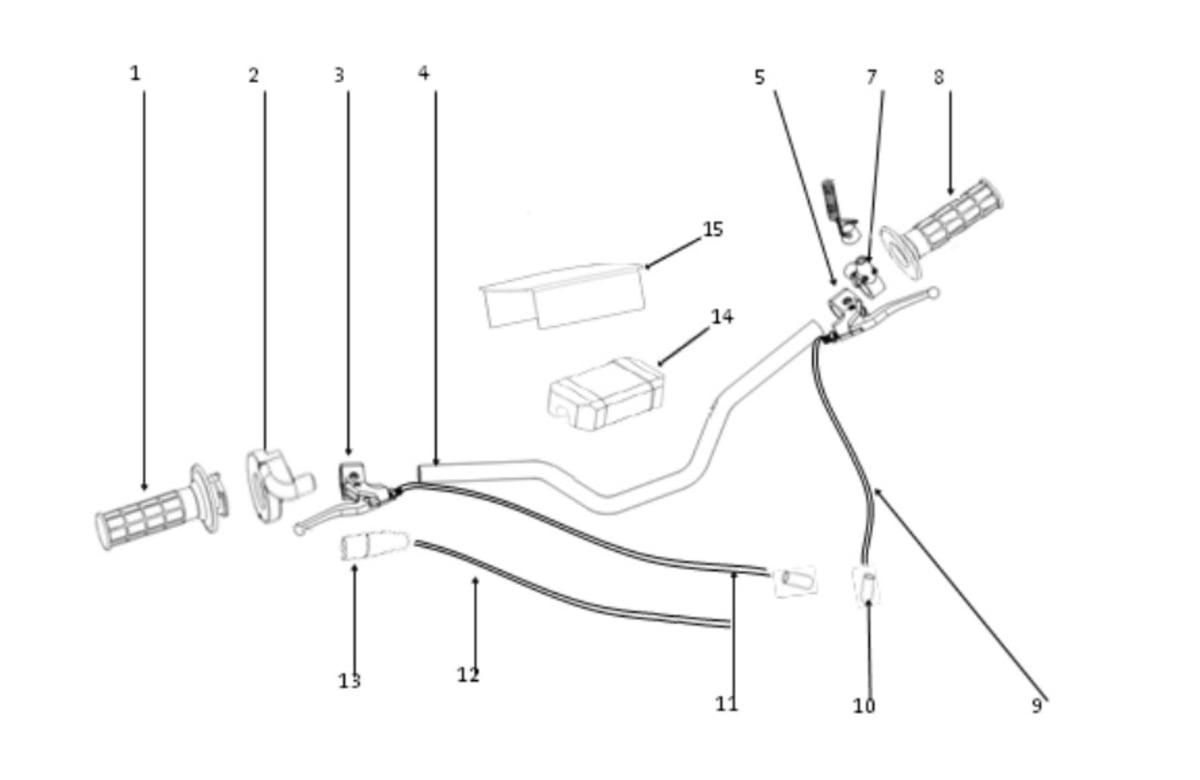 1
2
3
4
5
7
8
15
14
13
12
11
10
9