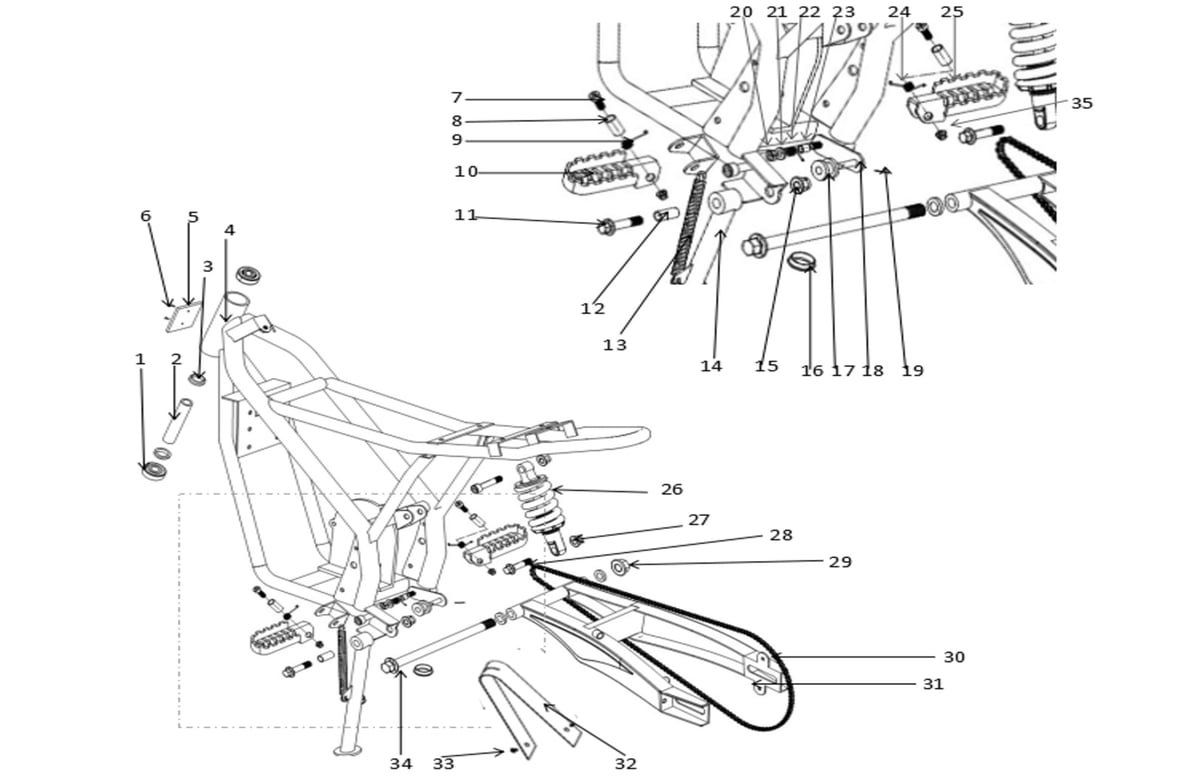 20 21 22 23 24 25
7
8
9
10
11
35
12
13
14
15
16
17
18
19
6 5 4
3
1 2
26
27
28
29
30
31
34 33 32