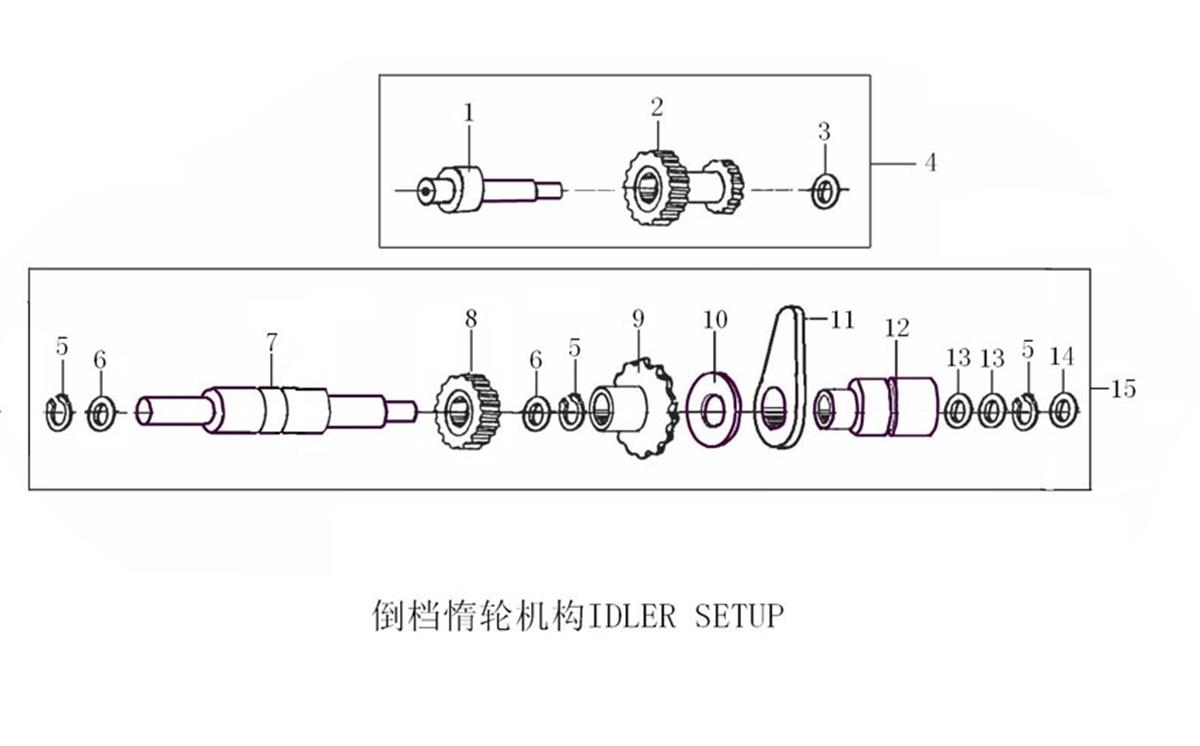 1
2
3
4
5
6
7
8
6
5
9
10
11
12
13
13
5
14
15

倒档惰轮机构IDLER SETUP