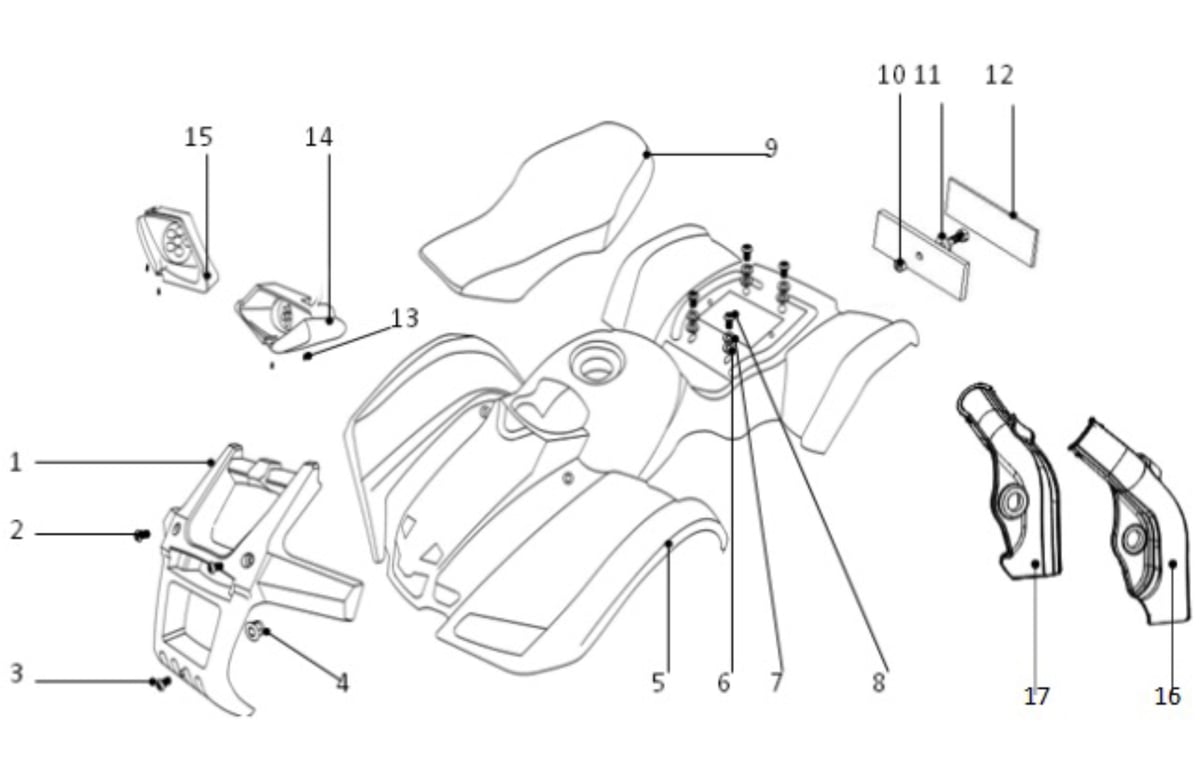 15
14
9
10 11 12
13
1
2
3
4
5
6
7
8
17
16