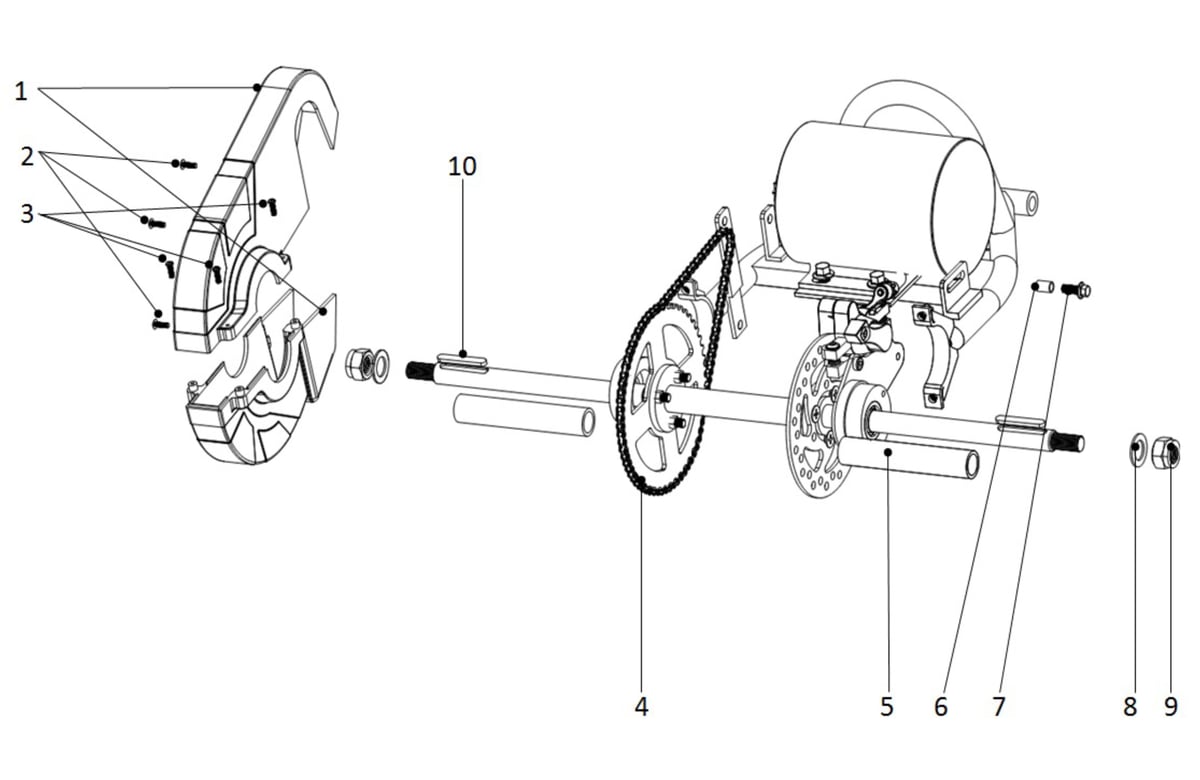 1
2
3
10
4
5
6
7
8
9