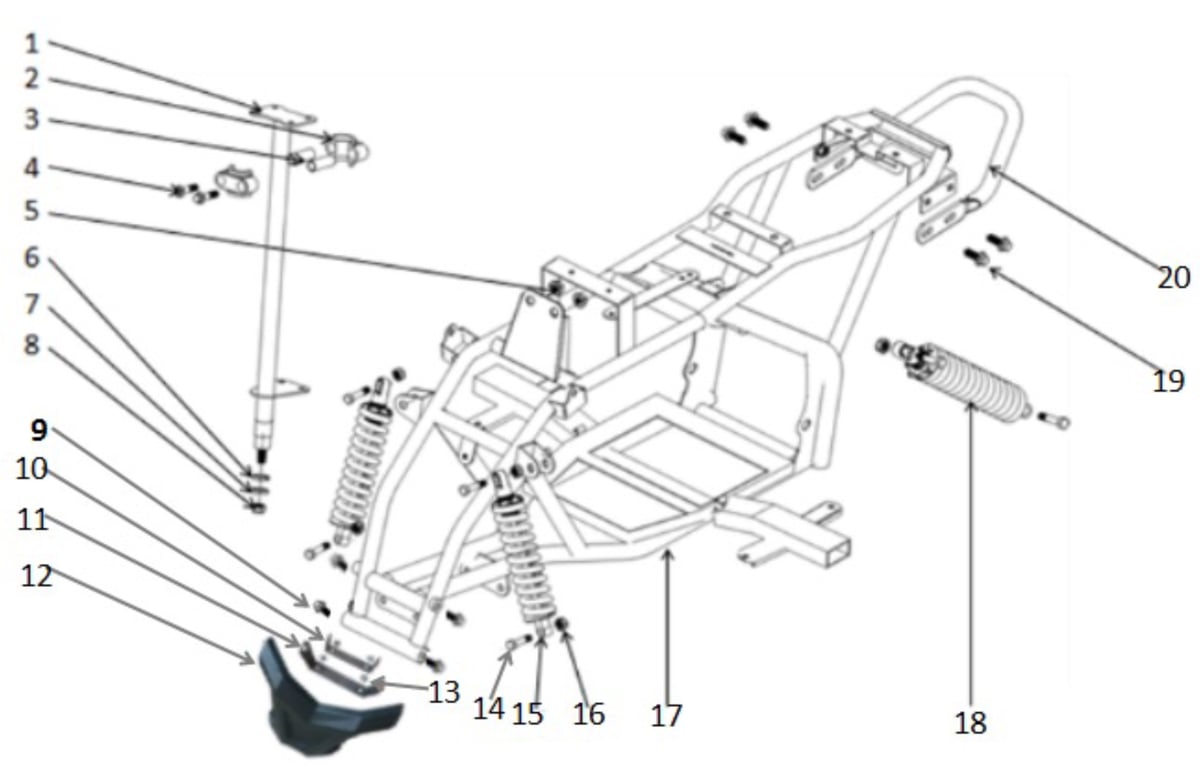 1
2
3
4
5
6
7
8
9
10
11
12
13
14
15
16
17
18
19
20