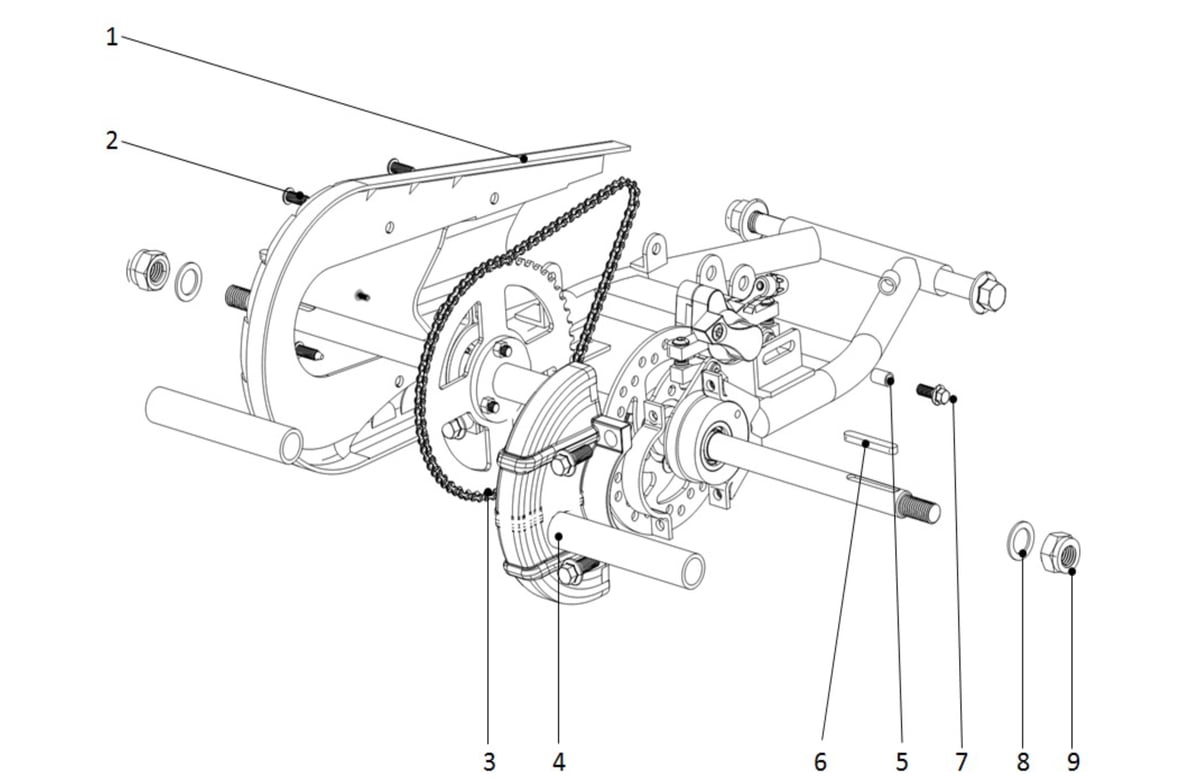 1
2
3
4
6
5
7
8
9