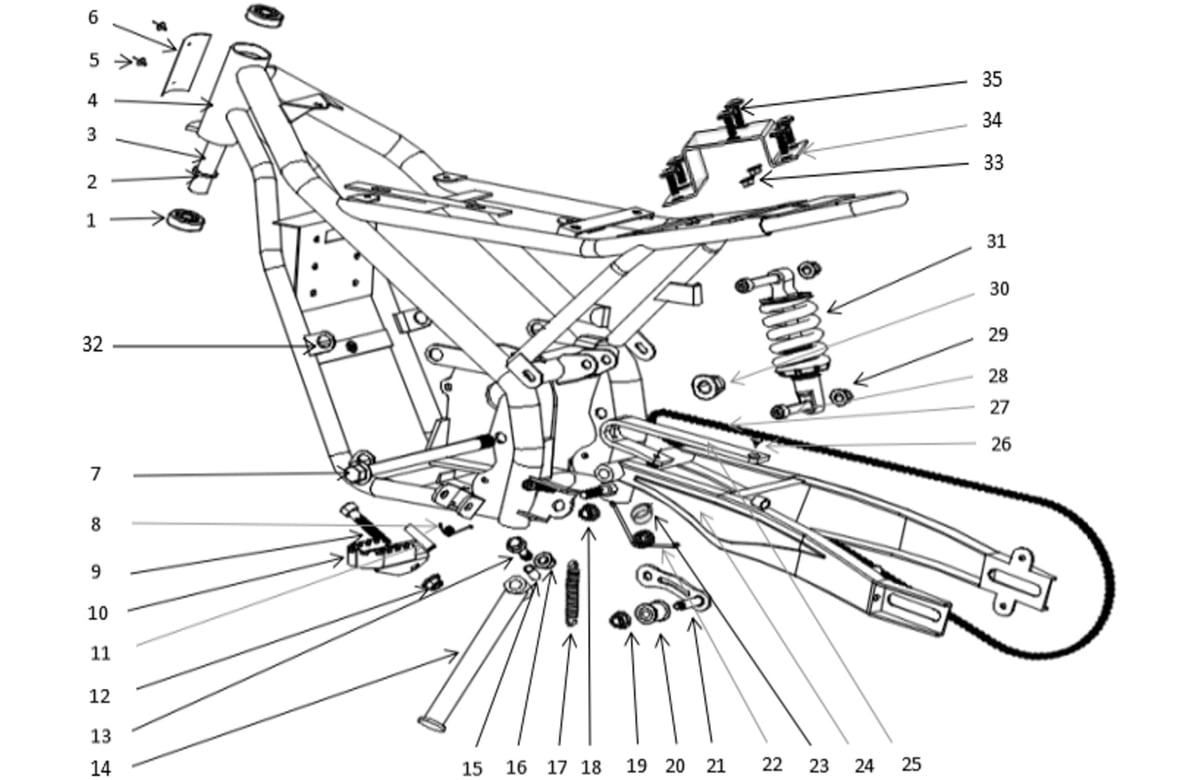 6
5
4
3
2
1
32
7
8
9
10
11
12
13
14
15
16
17
18
19
20
21
22
23
24
25
35
34
33
31
30
29
28
27
26