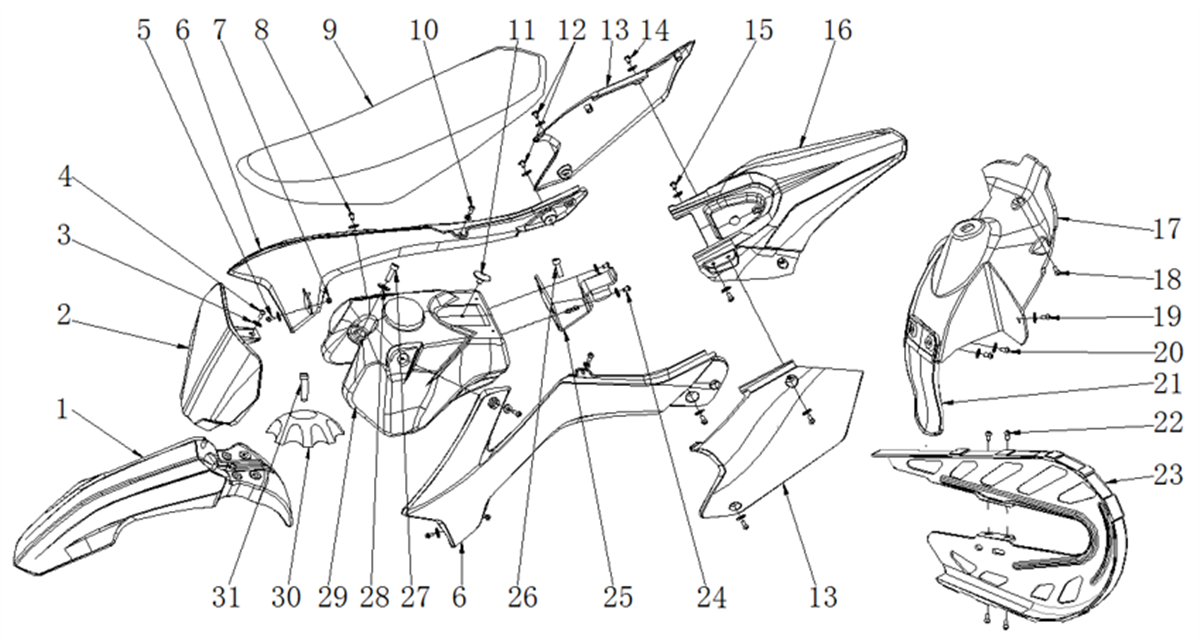 5 6 7 8 9 10 11 12 13 14 15 16

4

3

2

1

17

18

19

20

21

22

23

31 30 29 28 27 6 26 25 24 13