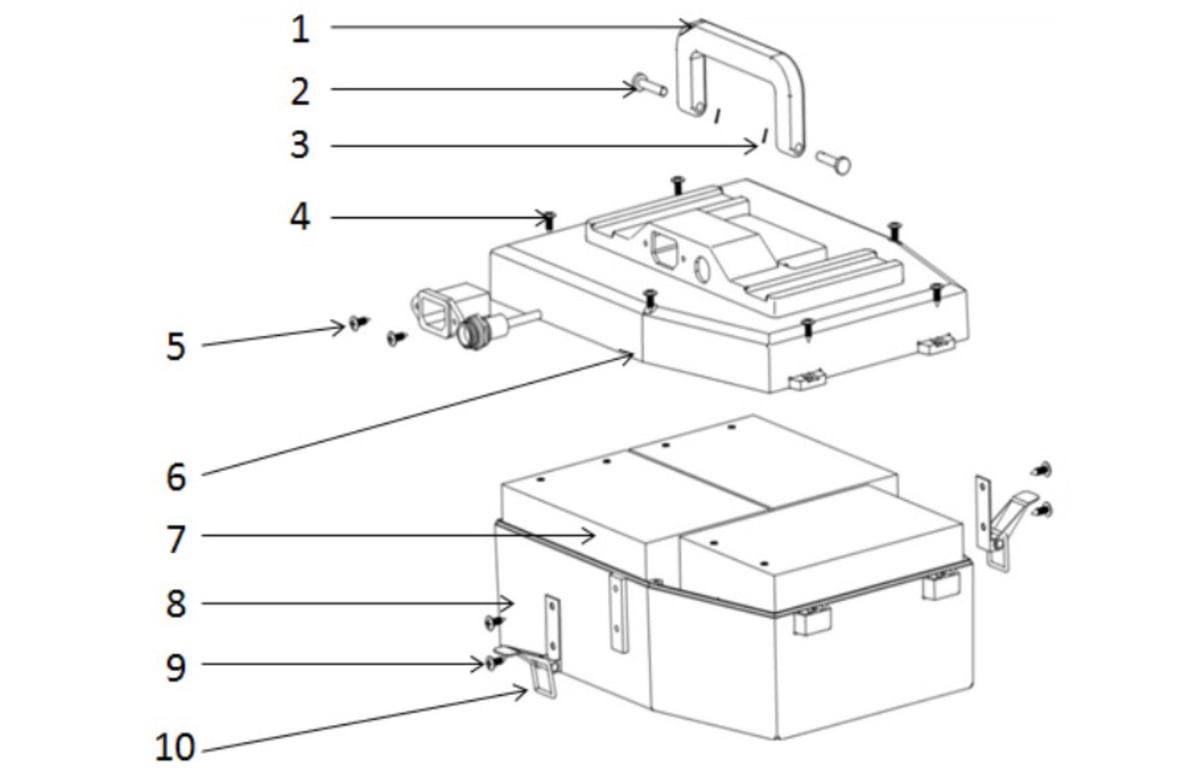 1
2
3
4
5
6
7
8
9
10