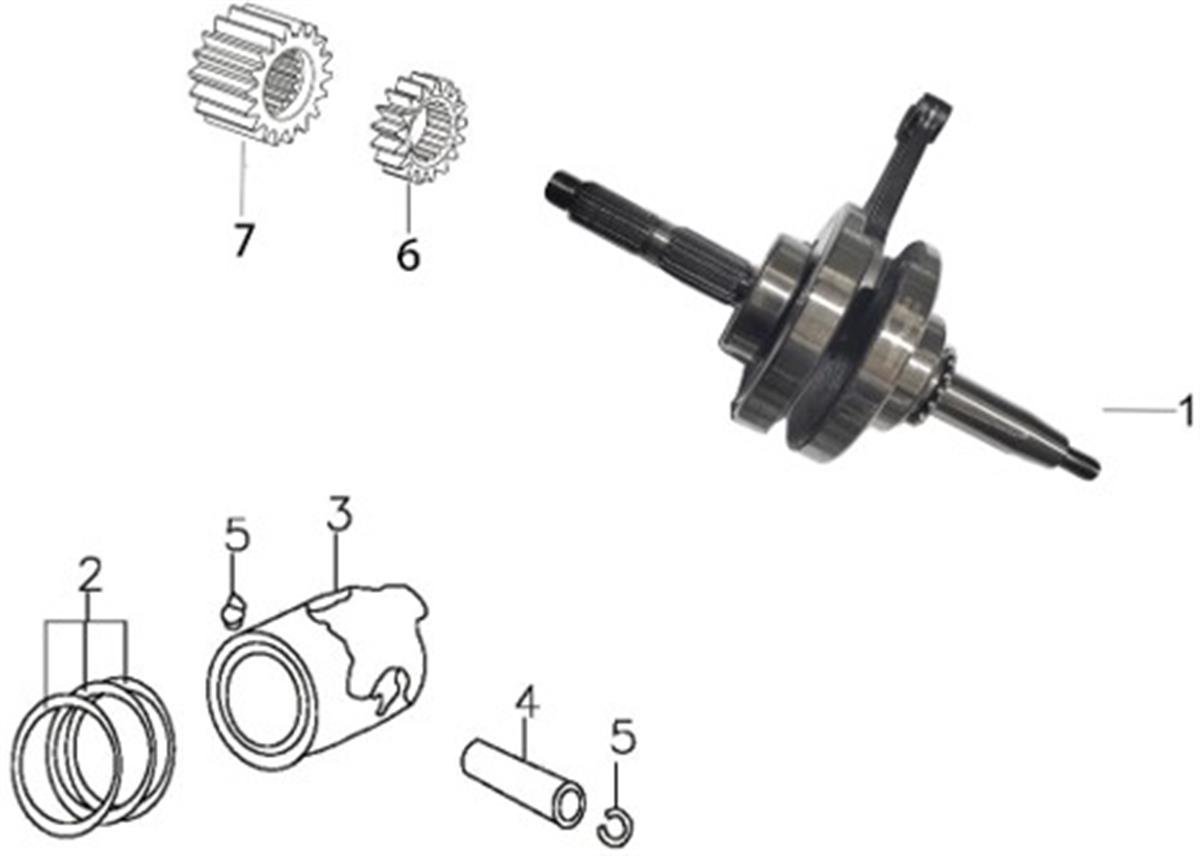 7
6
1
5
3
2
4
5