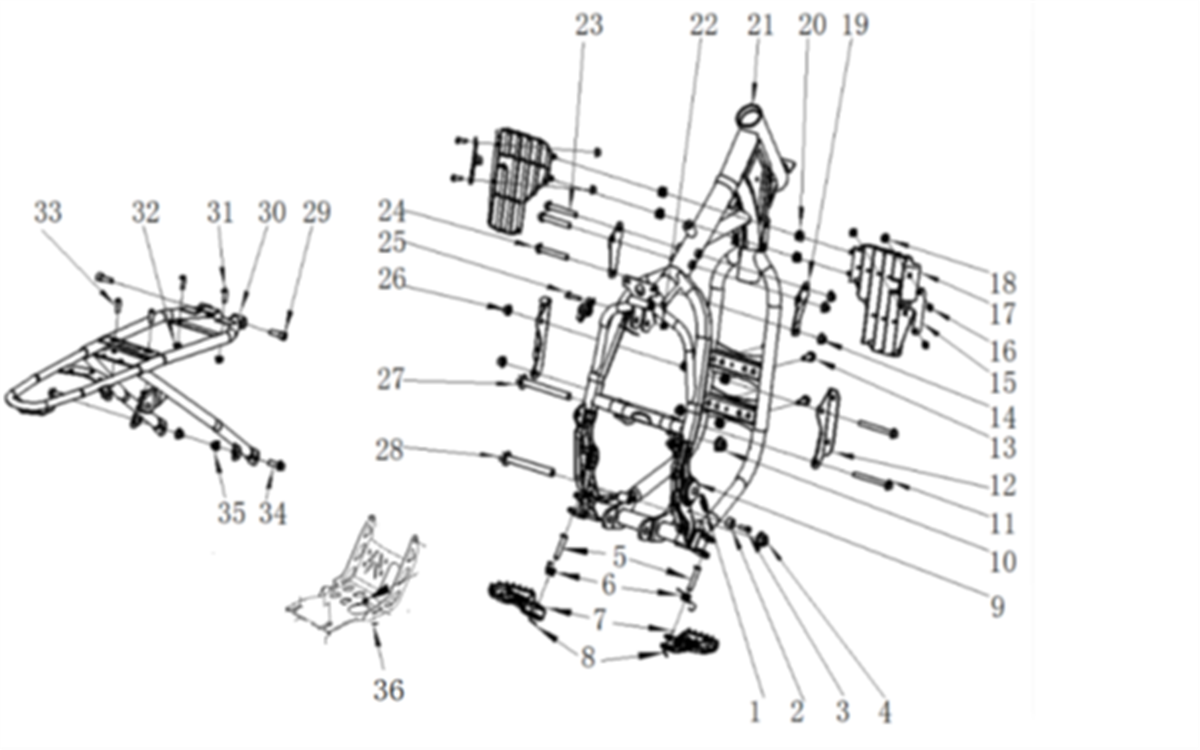 23 22 21 20 19
33 32 31 30 29
24
25
26
27
28
18
17
16
15
14
13
12
11
10
9
35 34
5
6
7
8
36
1 2 3 4