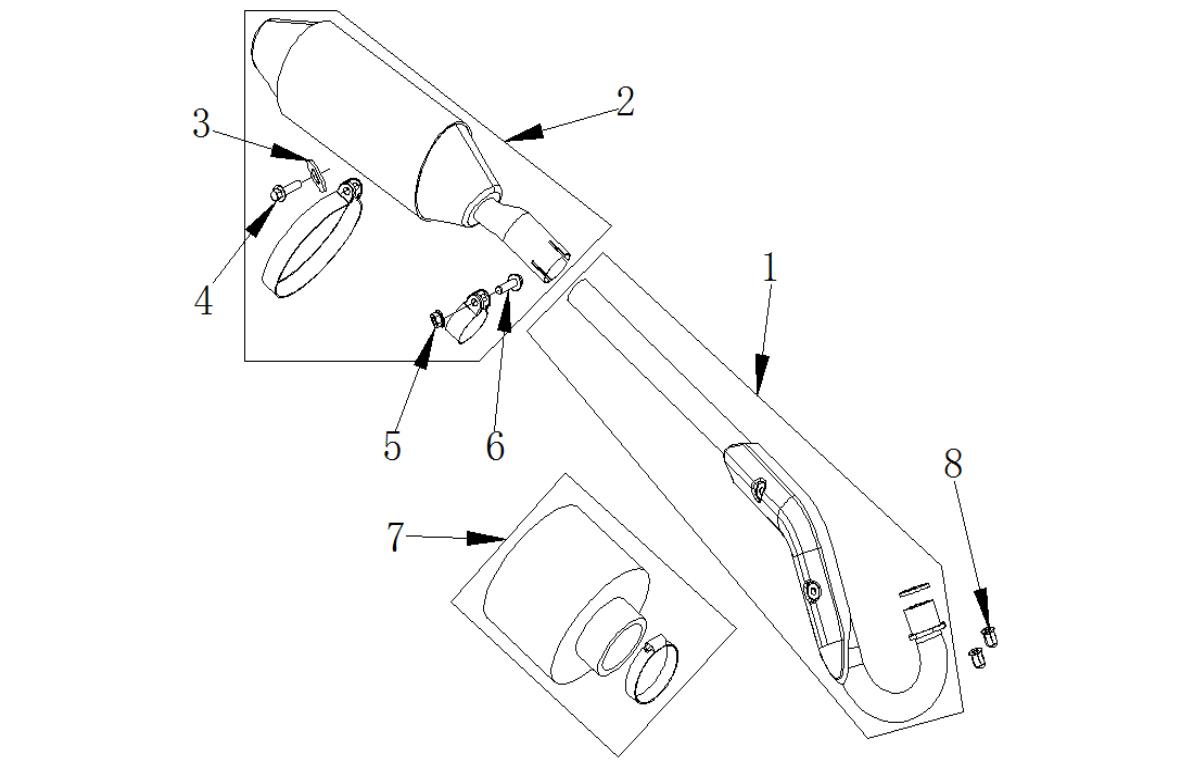 3
2
4
1
5
6
8
7