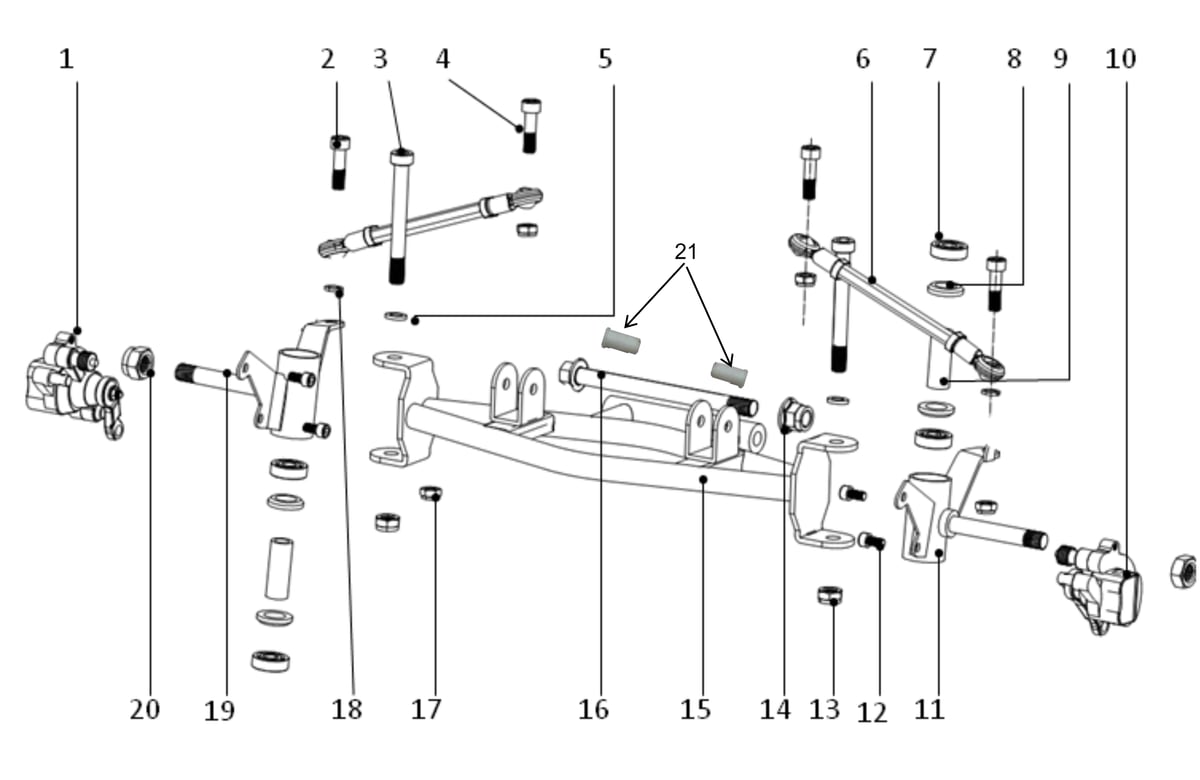 1 2 3 4 5 6 7 8 9 10

21

20 19 18 17 16 15 14 13 12 11