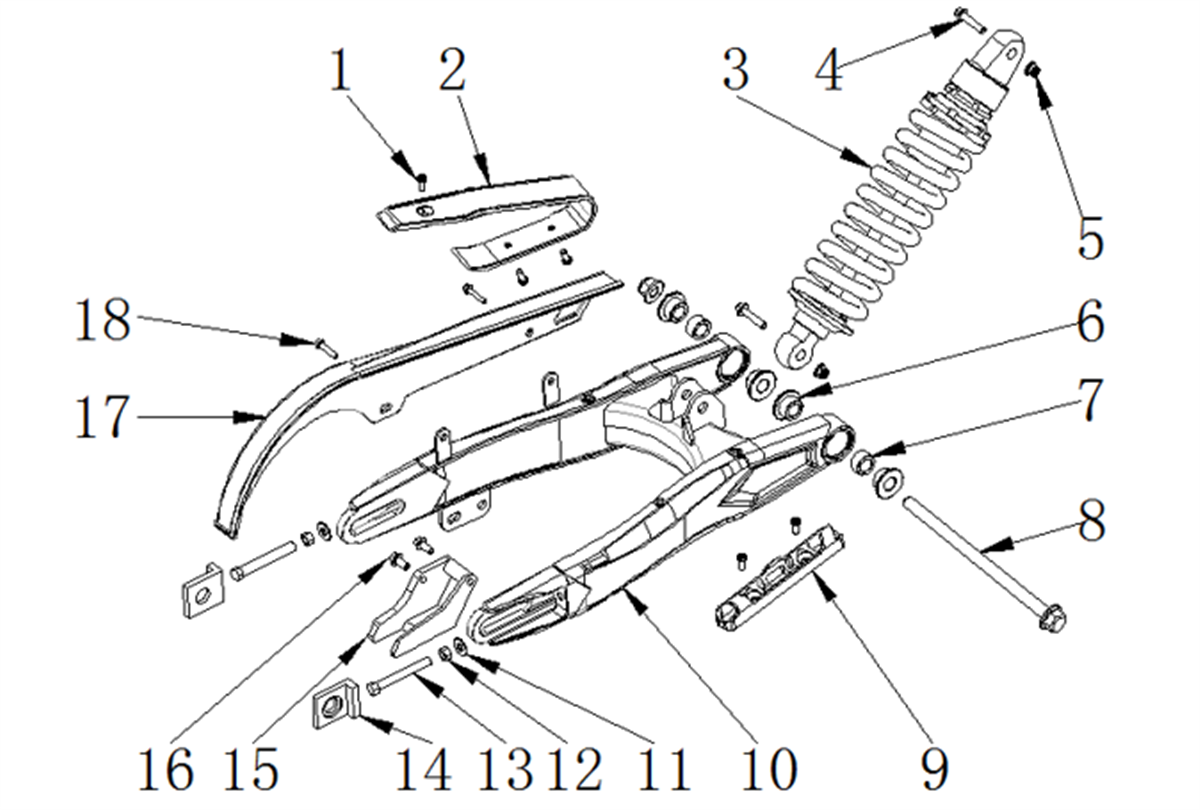 1
2
3
4
5
6
7
8
18
17
16
15
14
13
12
11
10
9