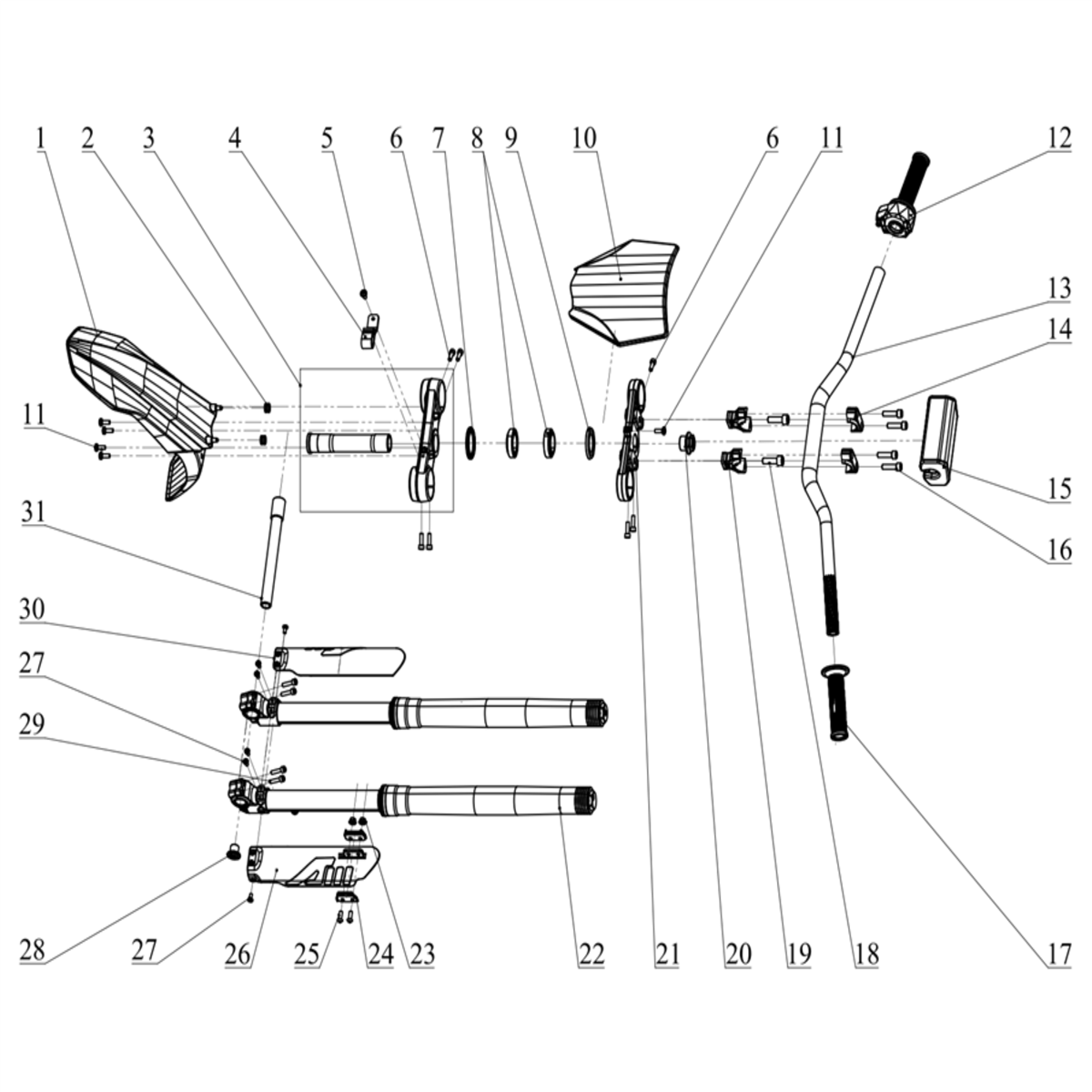 1 2 3 4 5 6 7 8 9 10 6 11 12

13

14

11

15

16

31

30

27

29

28 27 26 25 24 23 22 21 20 19 18 17