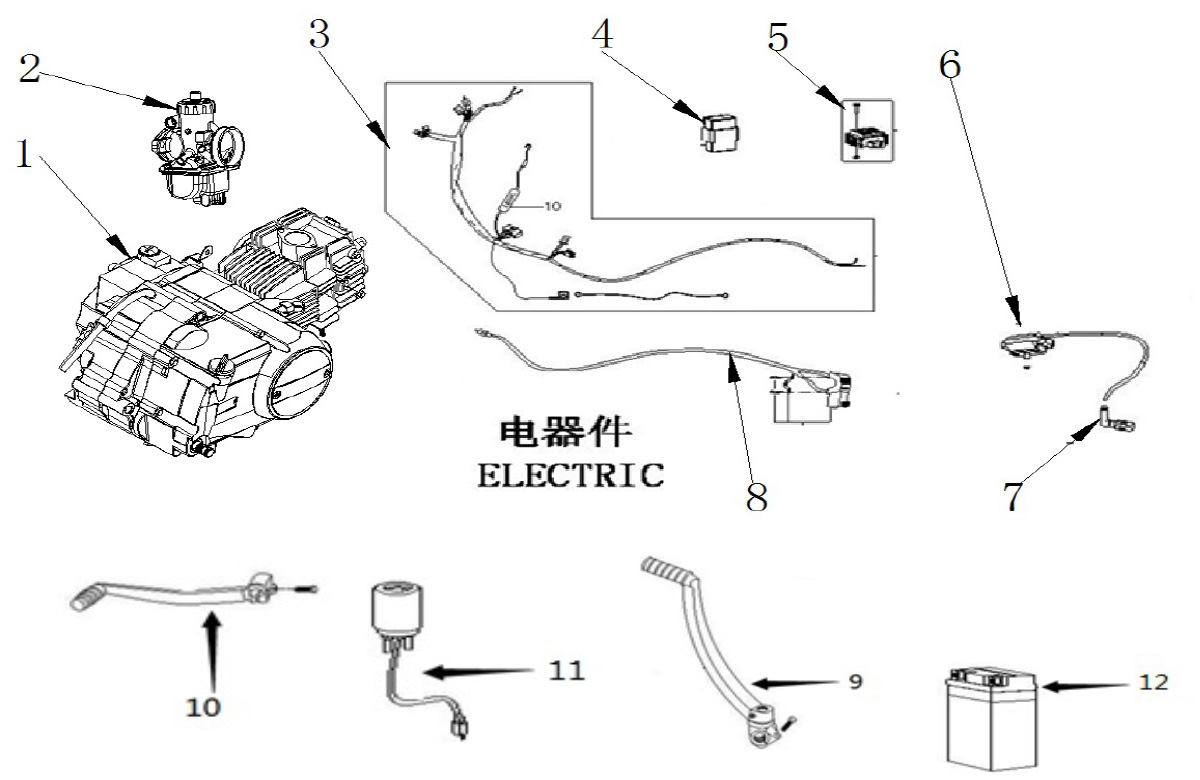 2

3

4

5

6

1

10

电器件
ELECTRIC

8

7

10

11

9

12