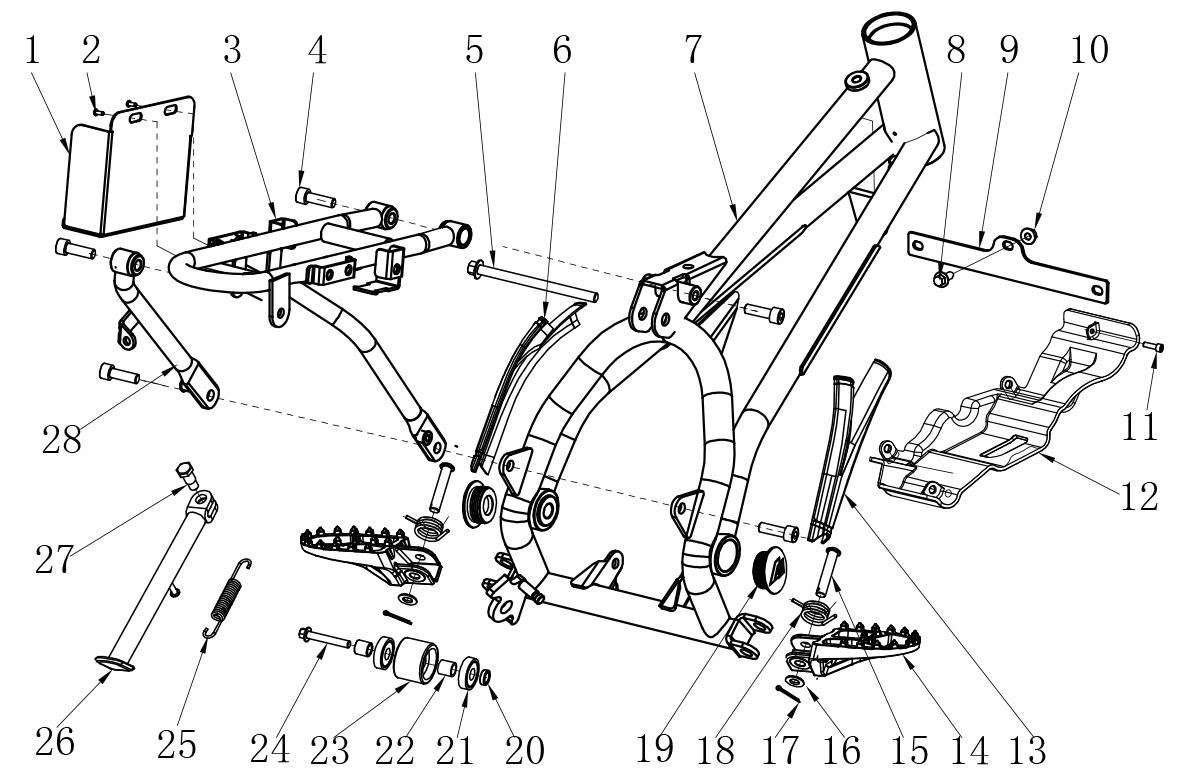 1 2 3 4 5 6 7 8 9 10

11

12

28

27

26 25 24 23 22 21 20 19 18 17 16 15 14 13