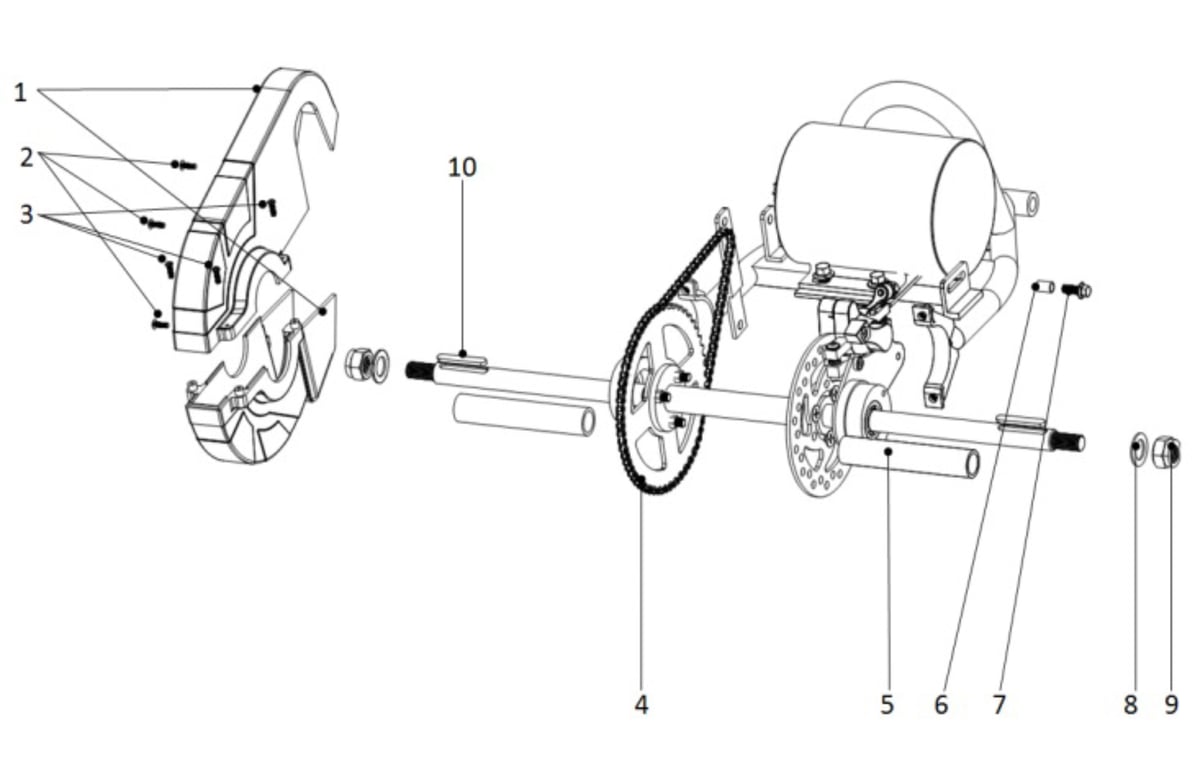 1
2
3
10
4
5
6
7
8
9