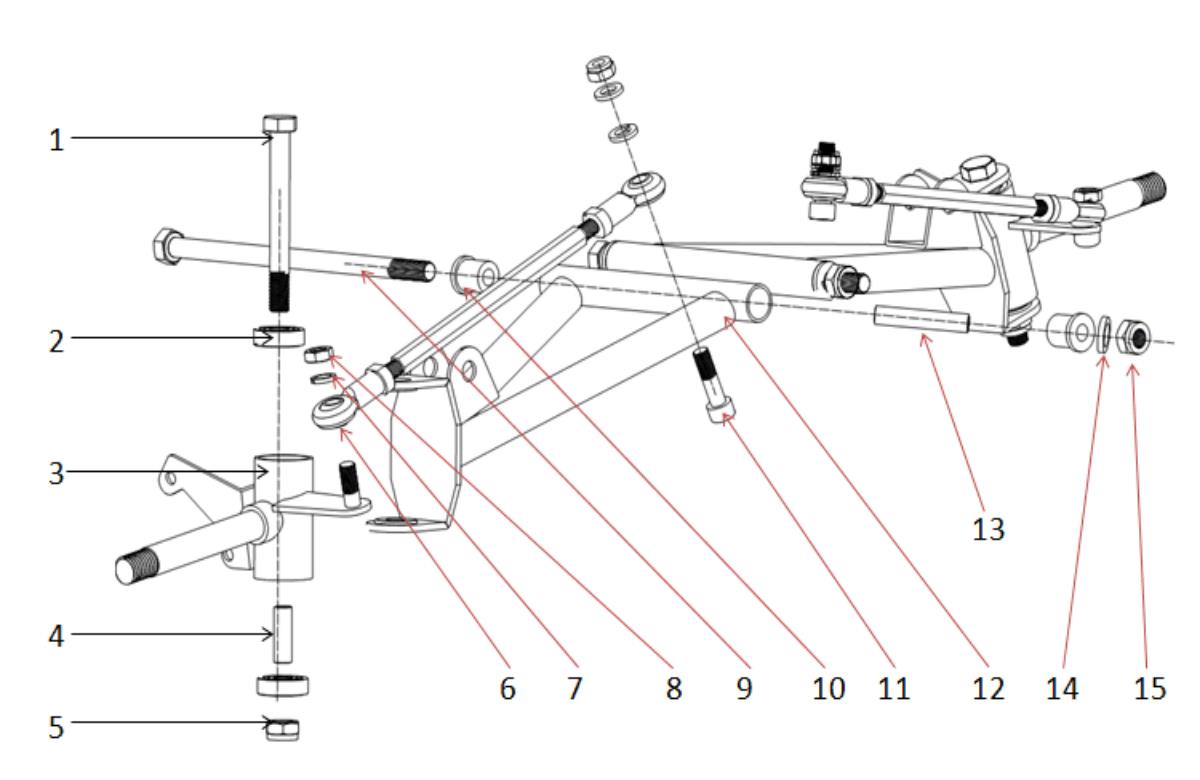 1
2
3
4
5
6
7
8
9
10
11
12
13
14
15