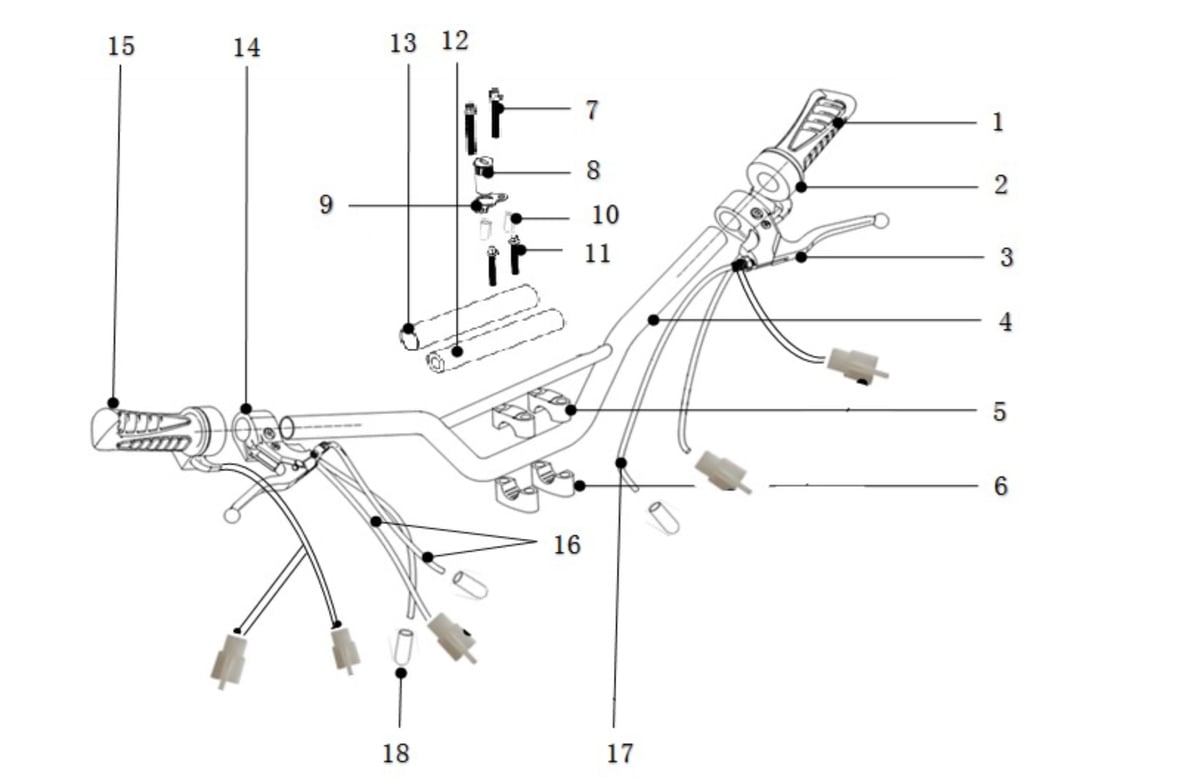 15
14
13
12
7
8
9
10
11
1
2
3
4
5
6
16
18
17