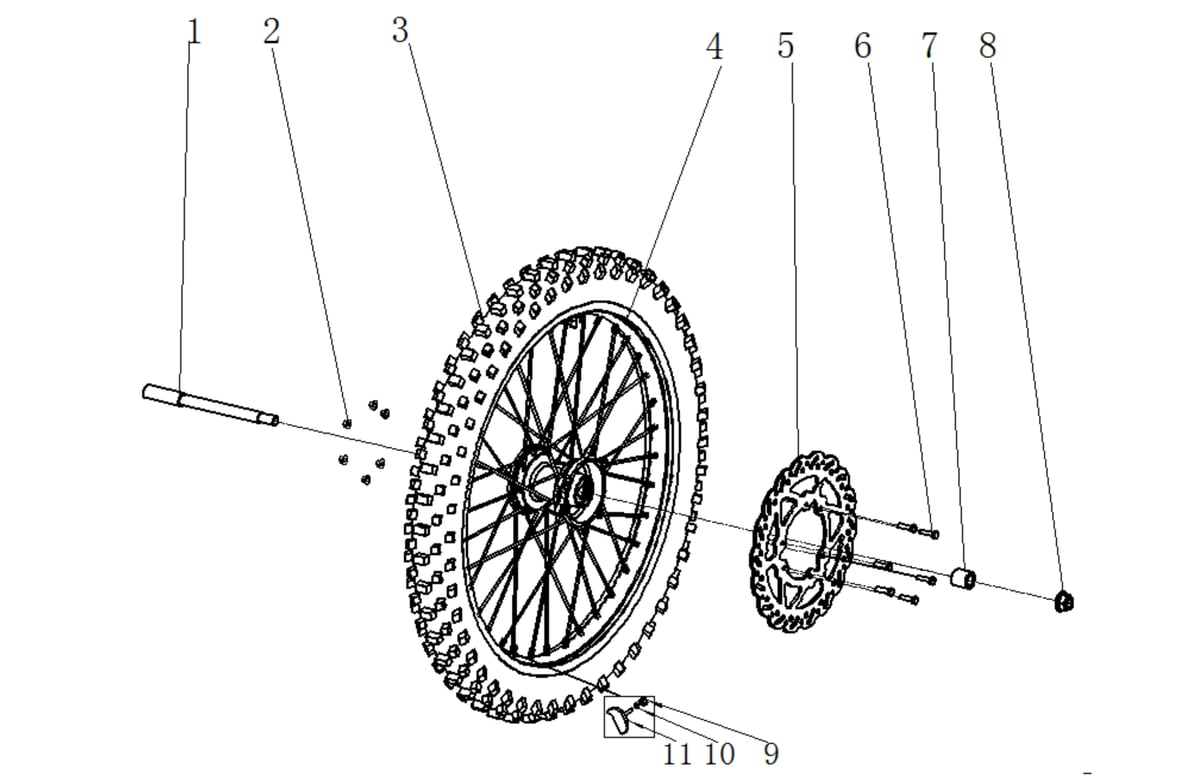 1 2 3 4 5 6 7 8

11 10 9