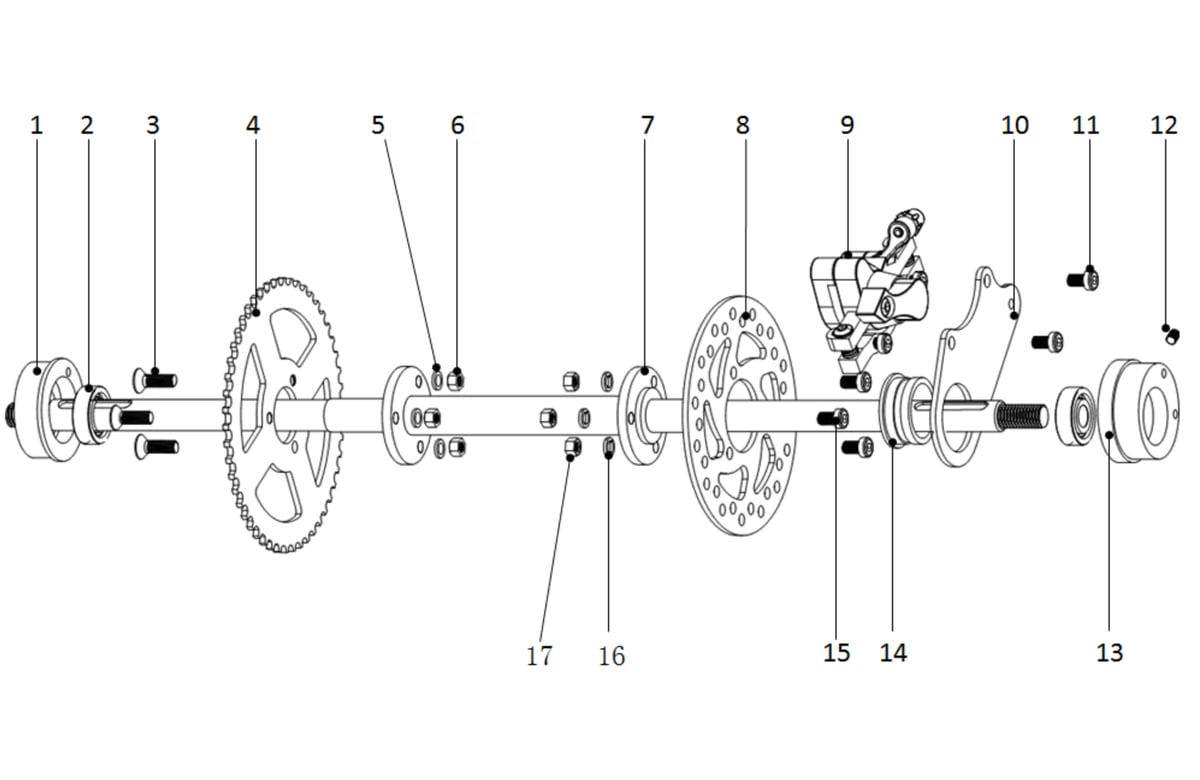 1 2 3 4 5 6 7 8 9 10 11 12

17 16 15 14 13