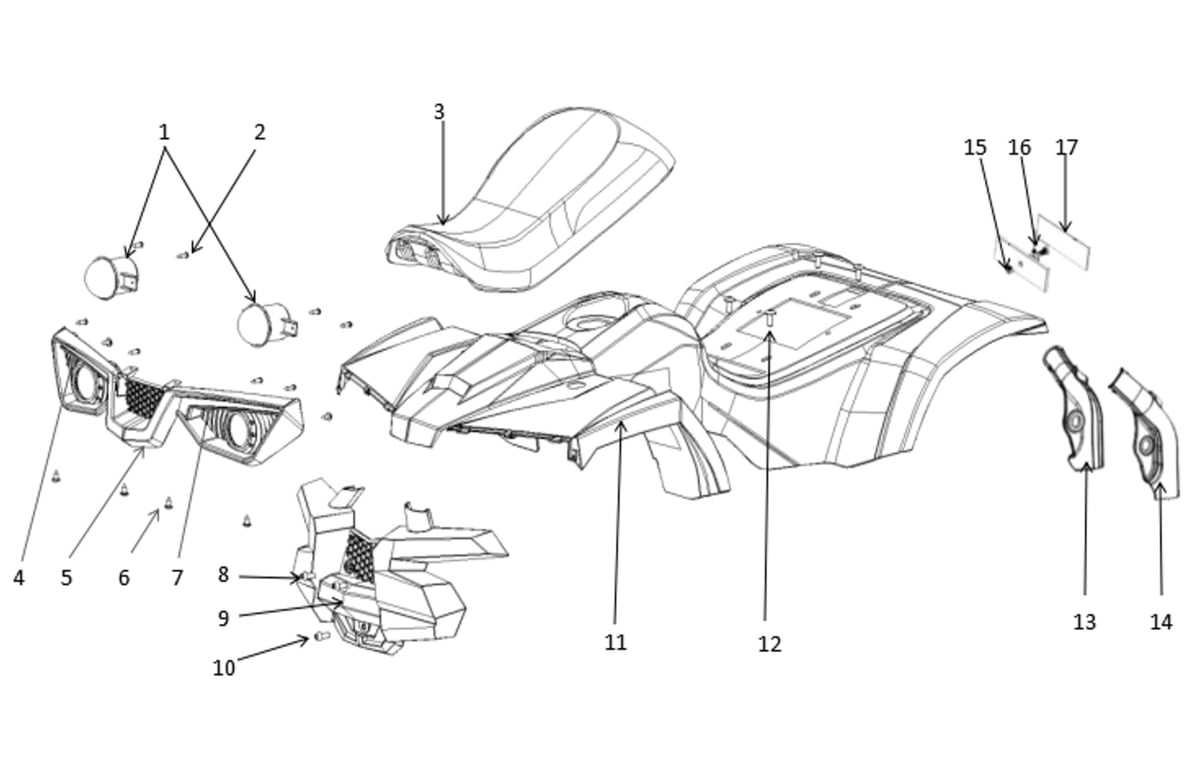 1
2
3
15
16
17
4
5
6
7
8
9
10
11
12
13
14