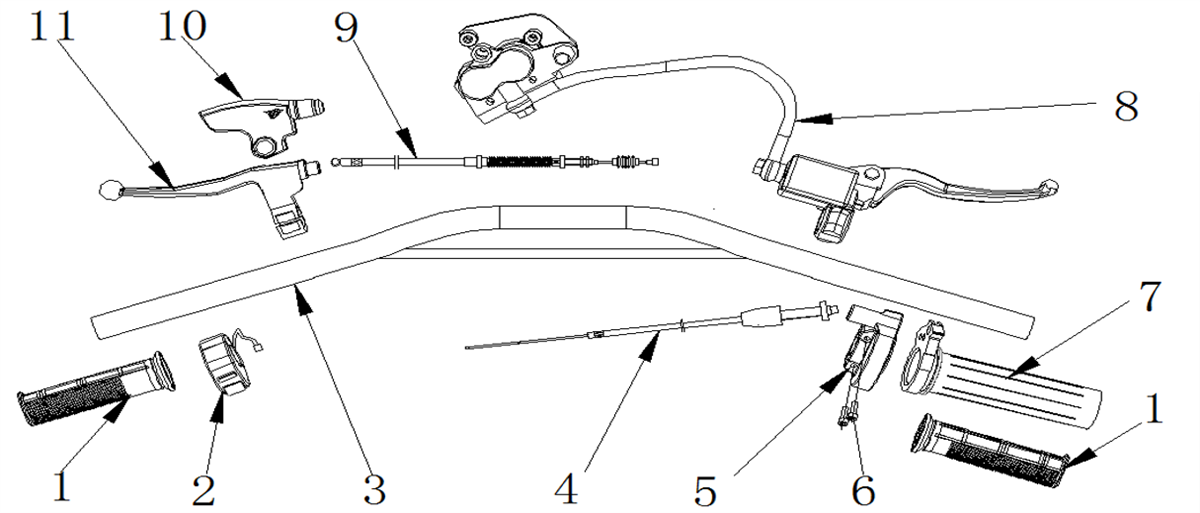 11
10
9
8
7
1
2
3
4
5
6
1