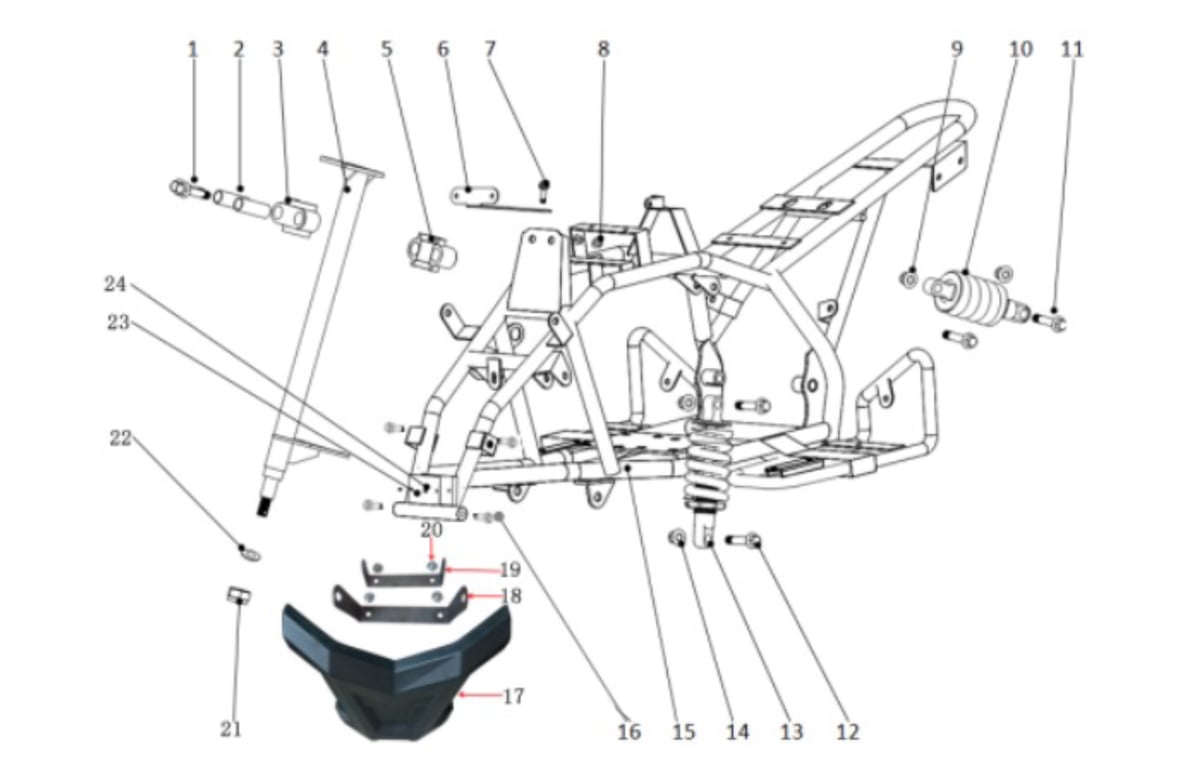 1 2 3 4 5 6 7 8 9 10 11

24
23

22

20
19
18
17

21

16 15 14 13 12