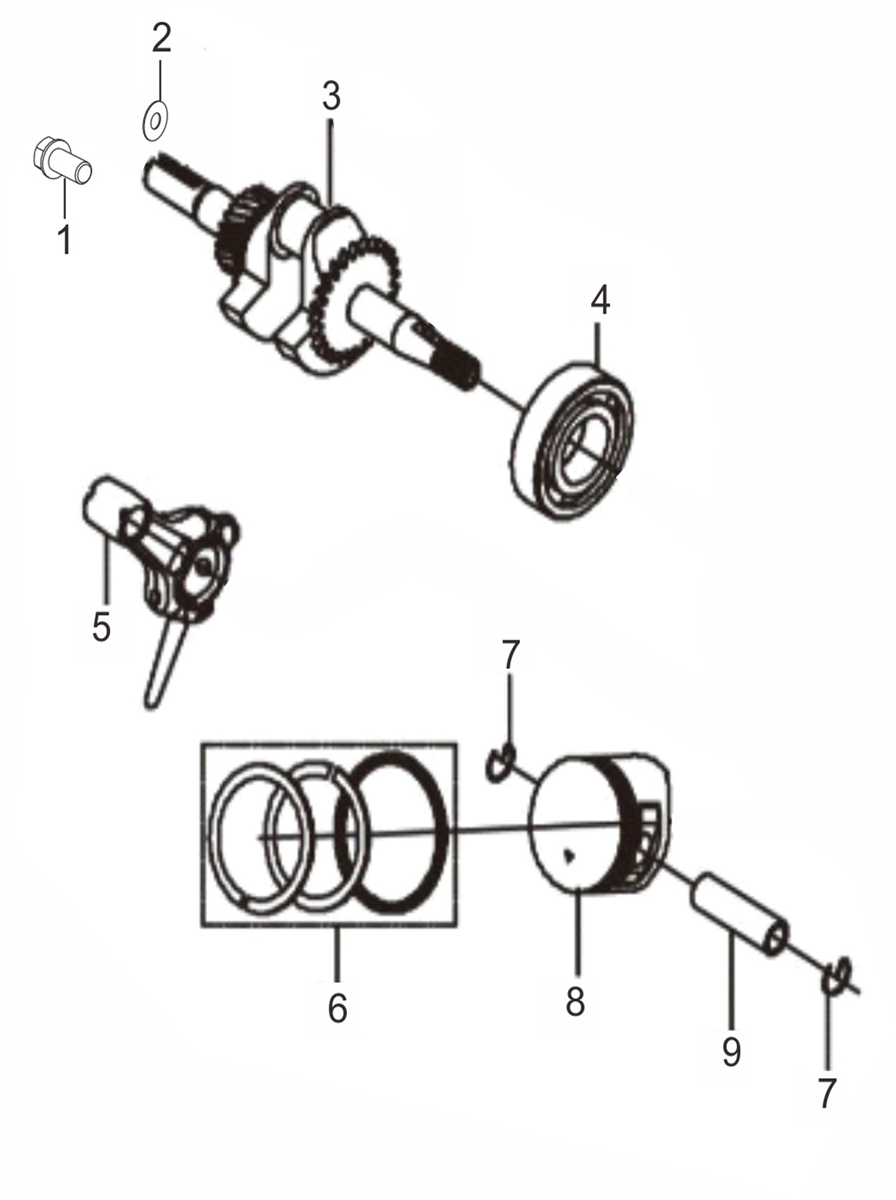 2
3
1
4
5
7
6
8
9
7