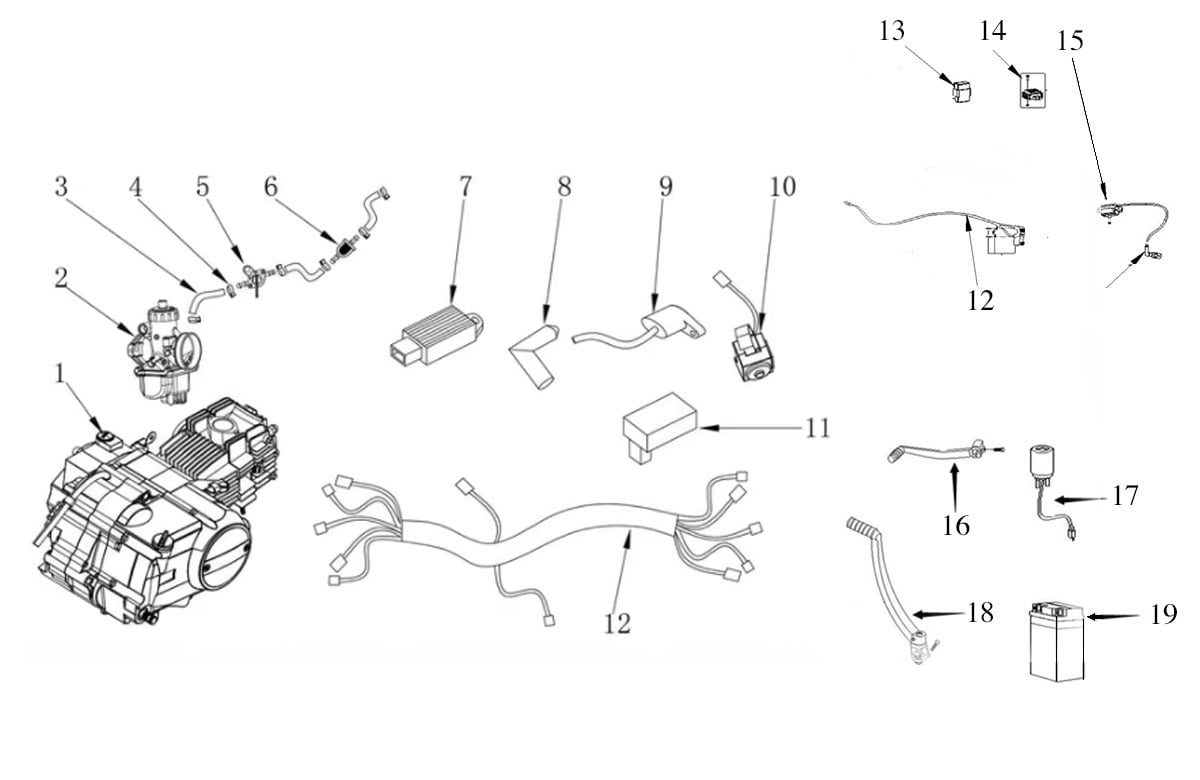 13
14
15
3
4
5
6
7
8
9
10
2
12
1
11
16
17
12
18
19