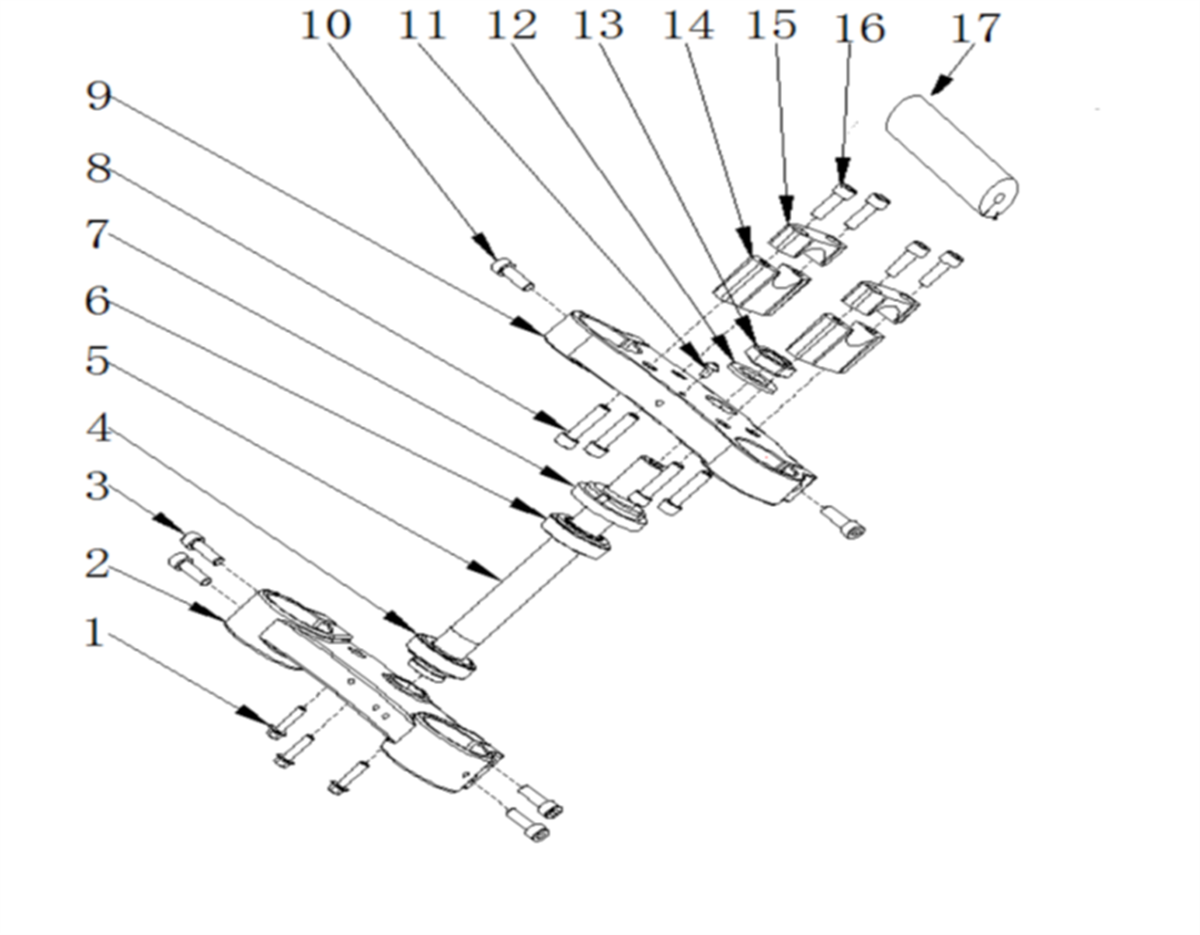 10 11 12 13 14 15 16 17
9
8
7
6
5
4
3
2
1