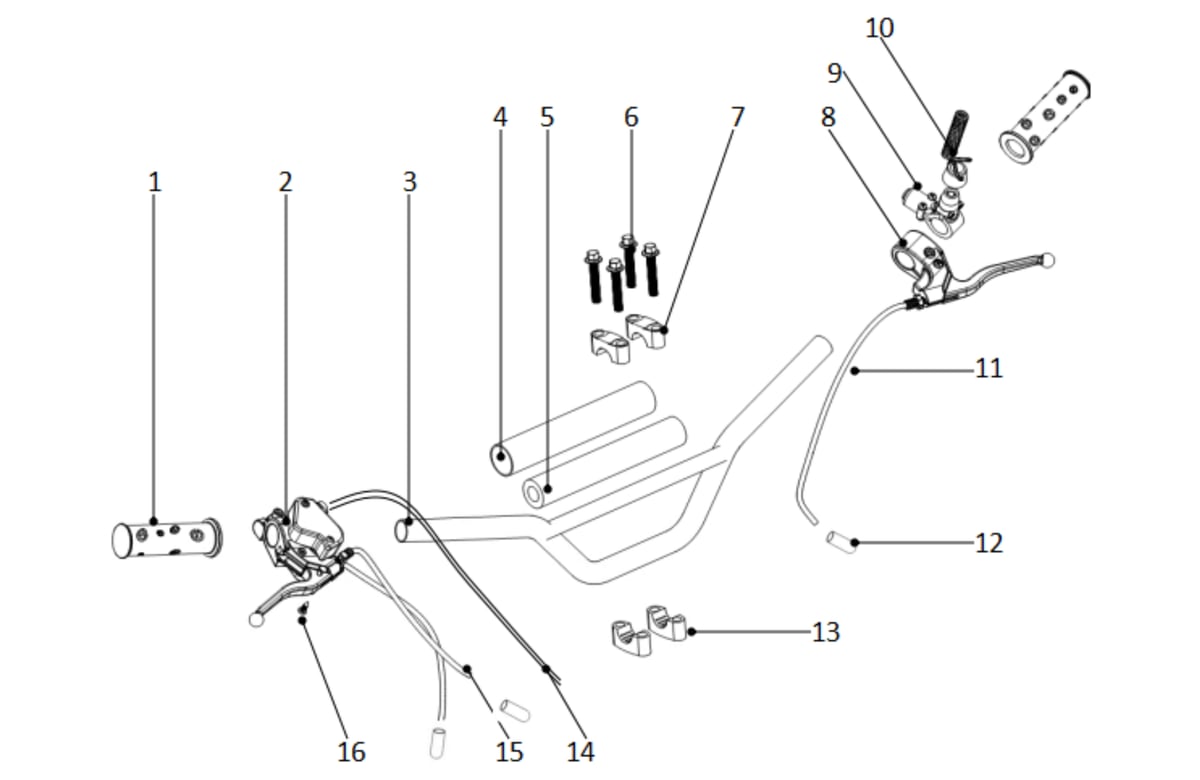 10
9
4 5 6 7
8
1 2 3
11
12
13
16 15 14