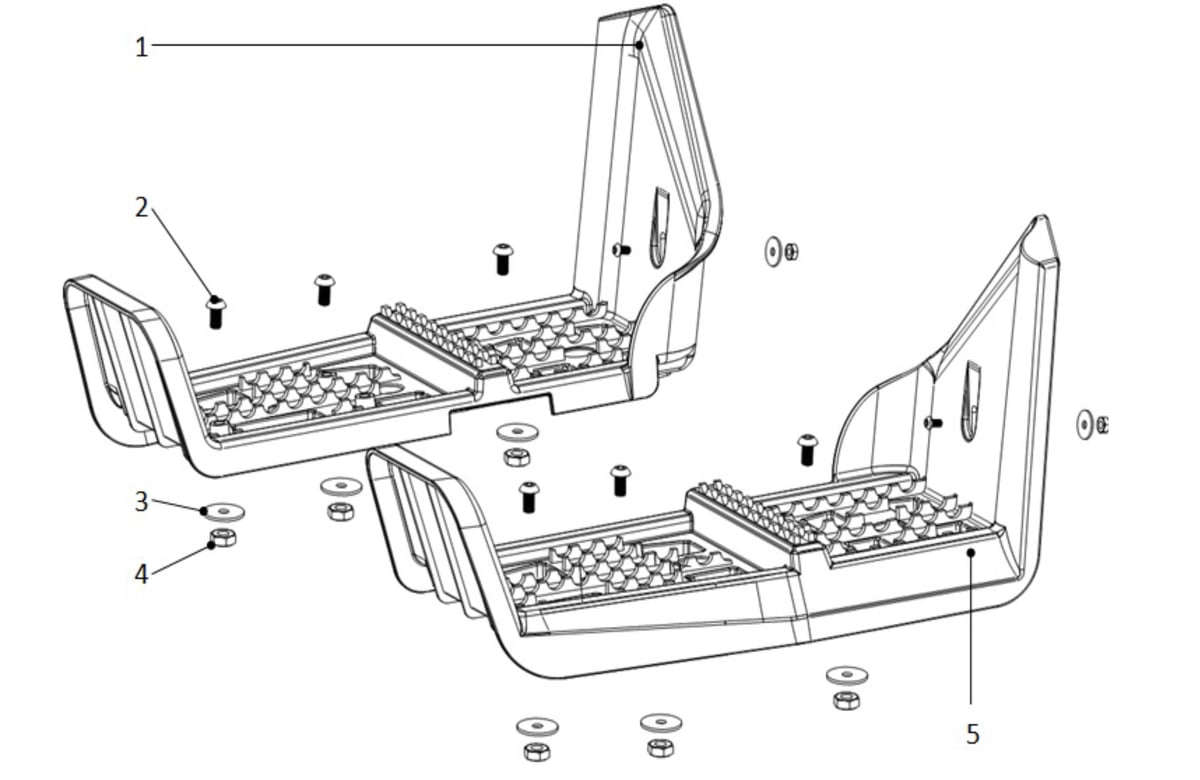 1
2
3
4
5