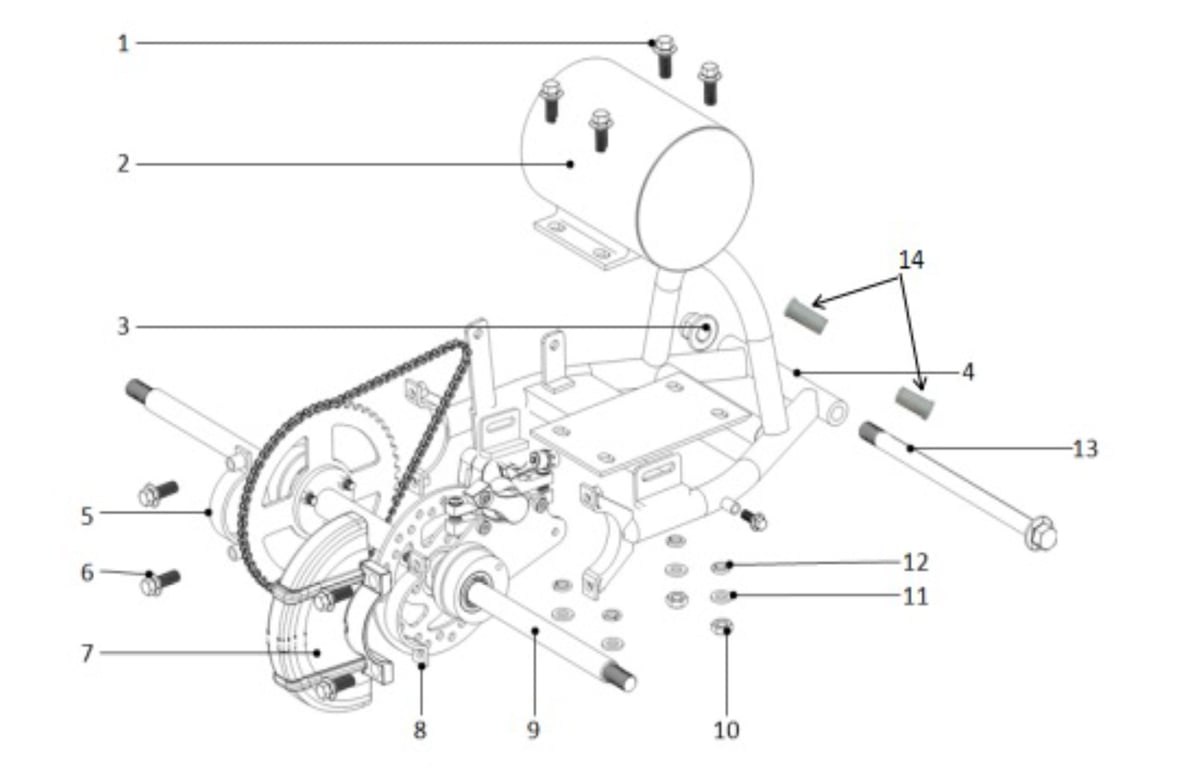 1
2
14
3
4
13
5
6
12
11
7
8
9
10