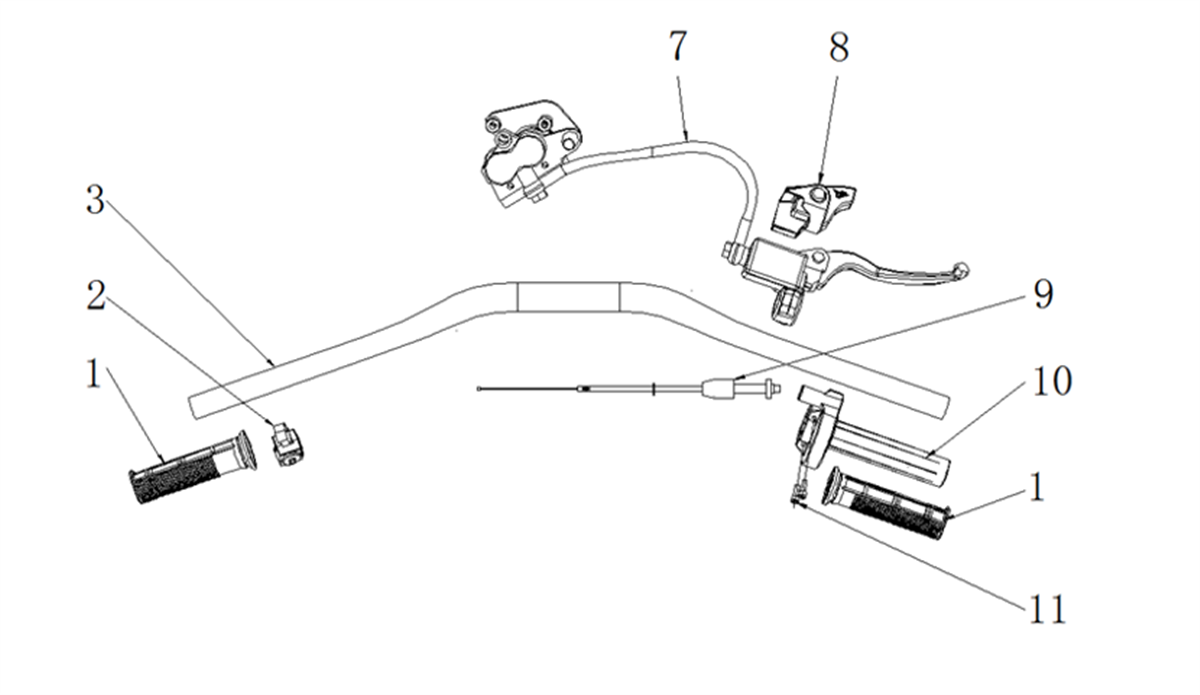 7
8
3
2
9
1
10
1
11