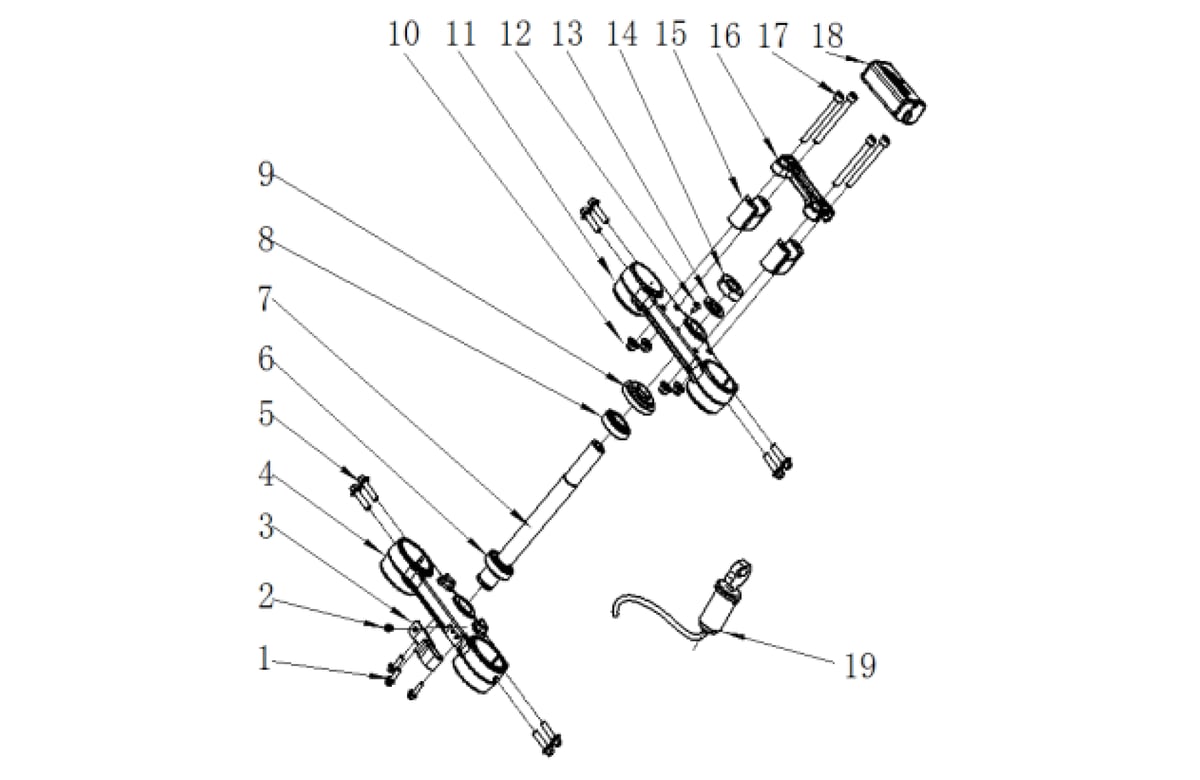 10 11 12 13 14 15 16 17 18

9
8
7
6
5
4
3
2
1

19