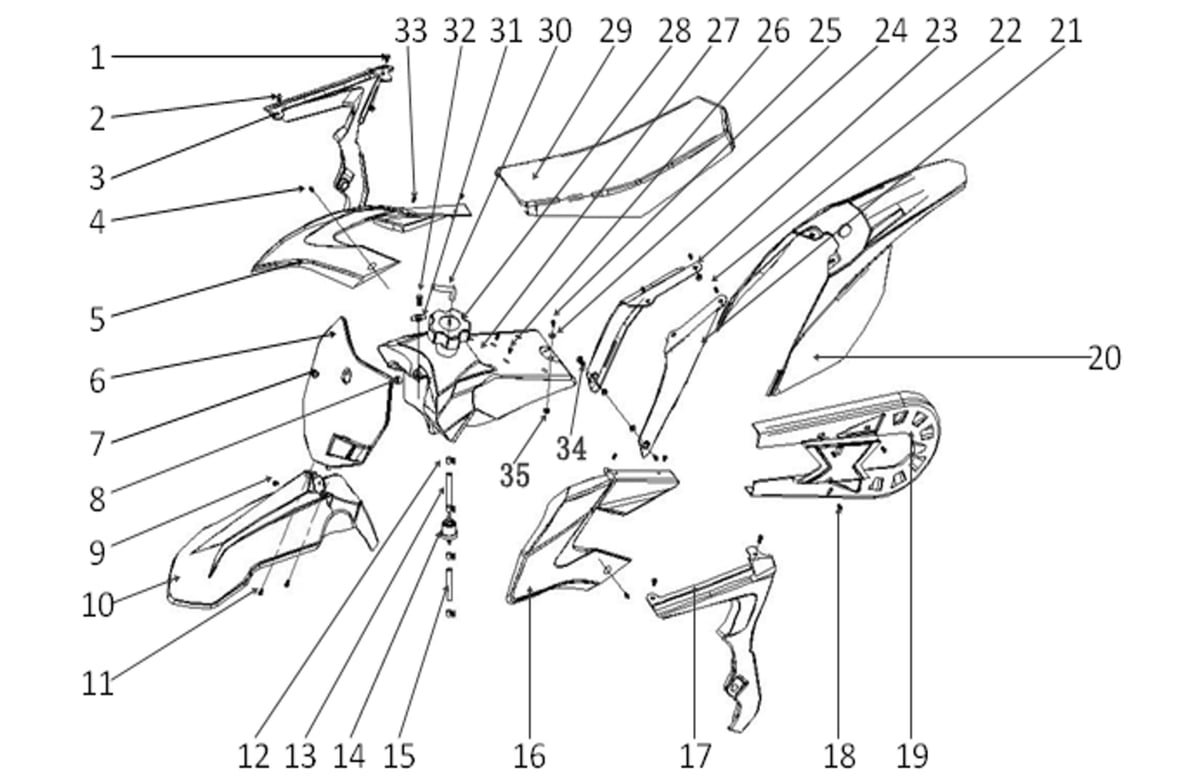 33 32 31 30 29 28 27 26 25 24 23 22 21

1
2
3
4
5
6
7
8
9
10
11

20

34
35

12 13 14 15 16 17 18 19