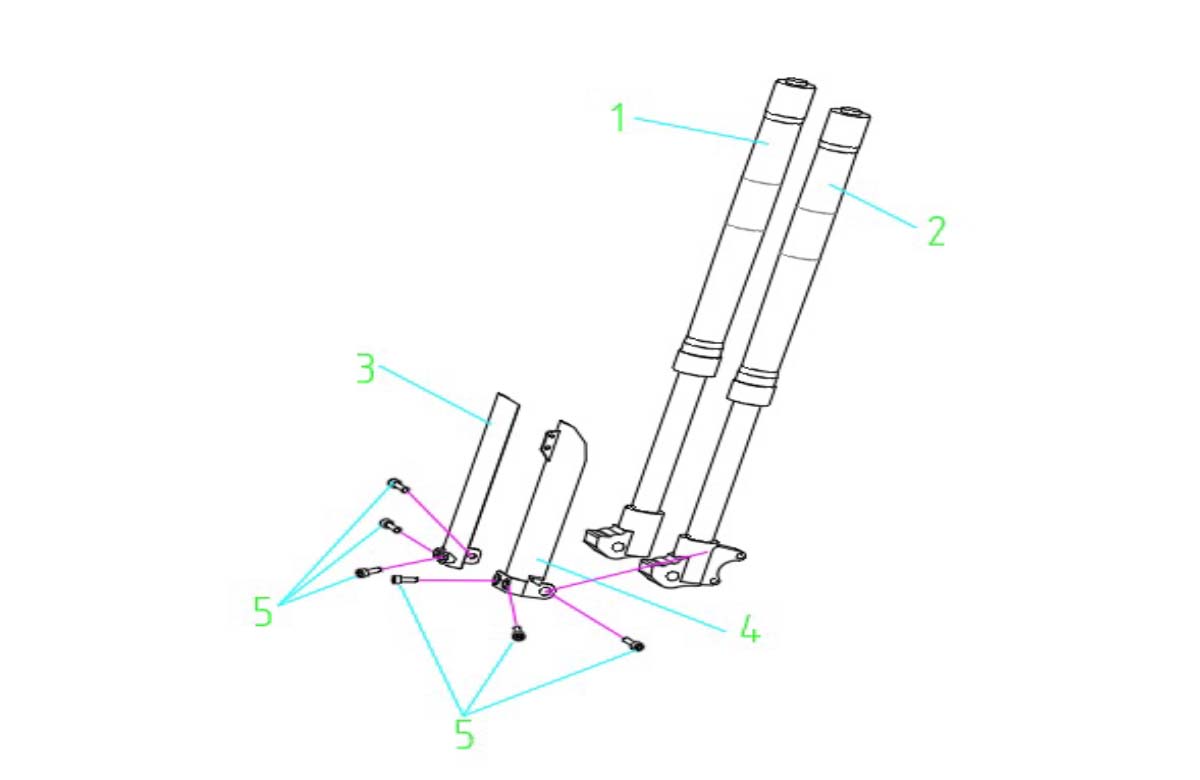 1
2
3
4
5
5