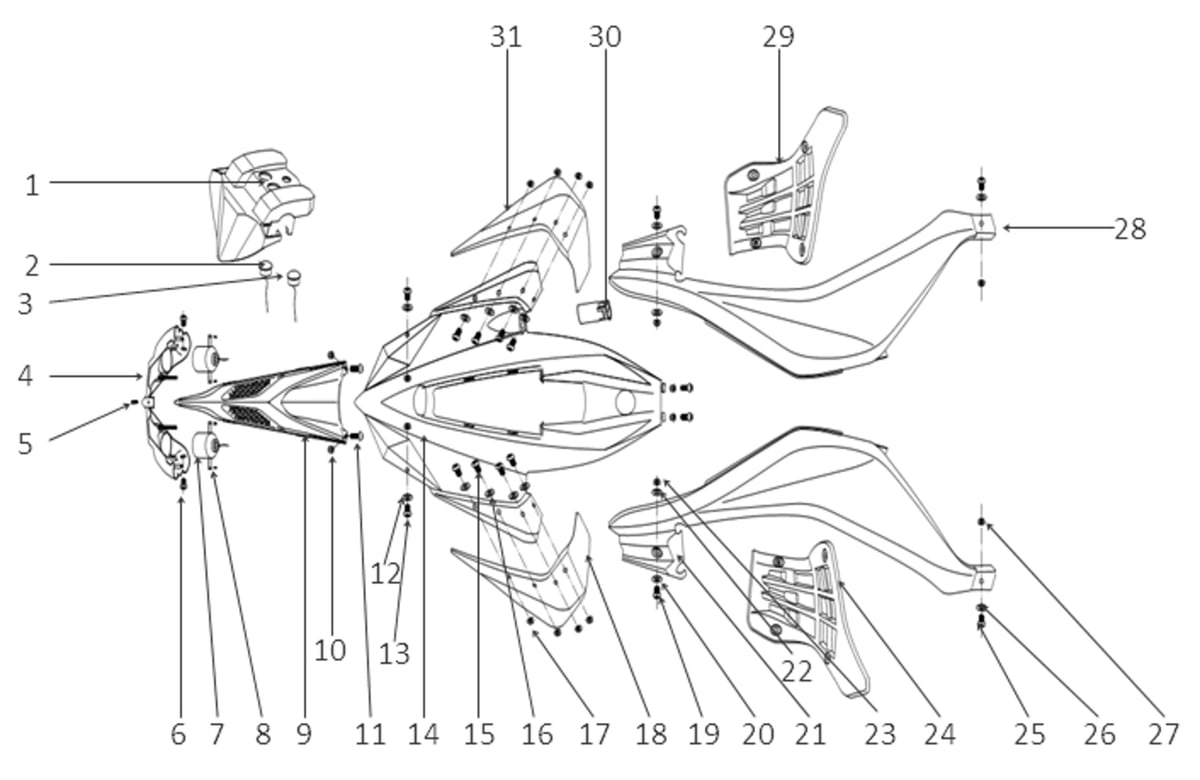 31 30 29
1
28
2
3
4
5
12
10
13
22
6 7 8 9 11 14 15 16 17 18 19 20 21 23 24 25 26 27