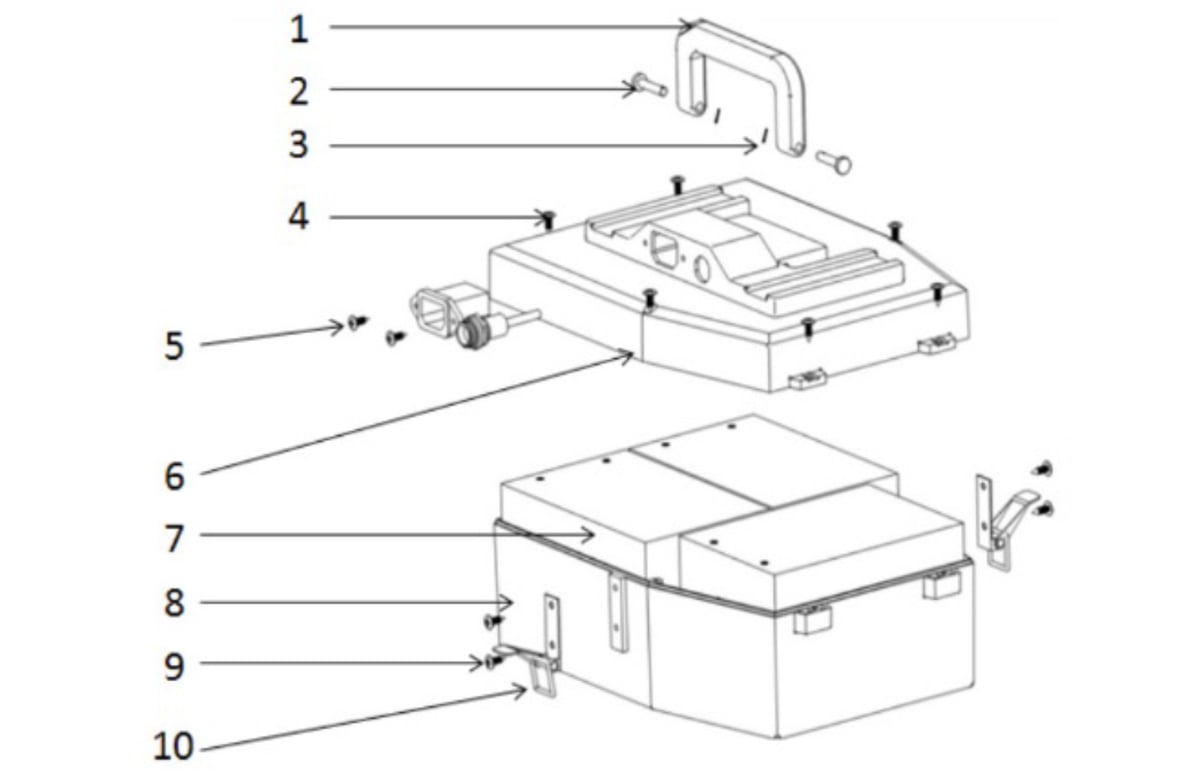 1
2
3
4
5
6
7
8
9
10