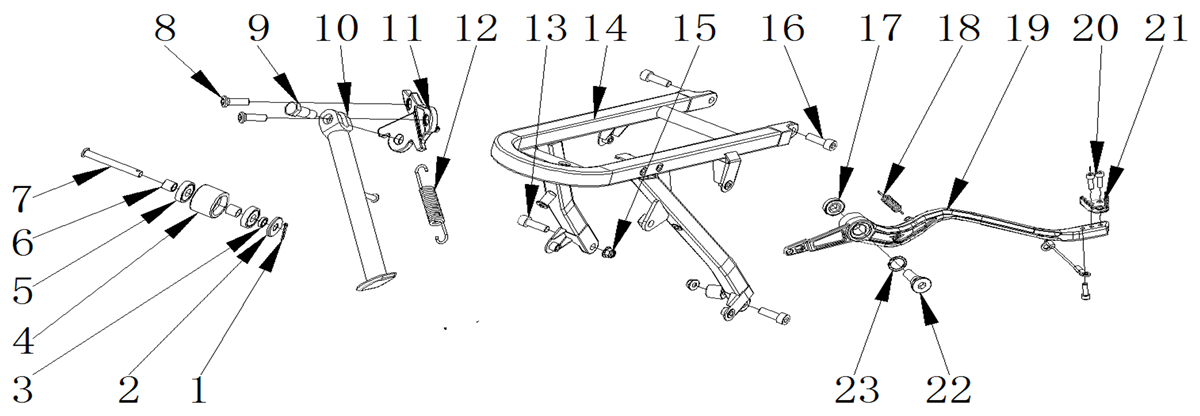 8 9 10 11 12 13 14 15 16 17 18 19 20 21

7
6
5
4
3
2 1

23 22