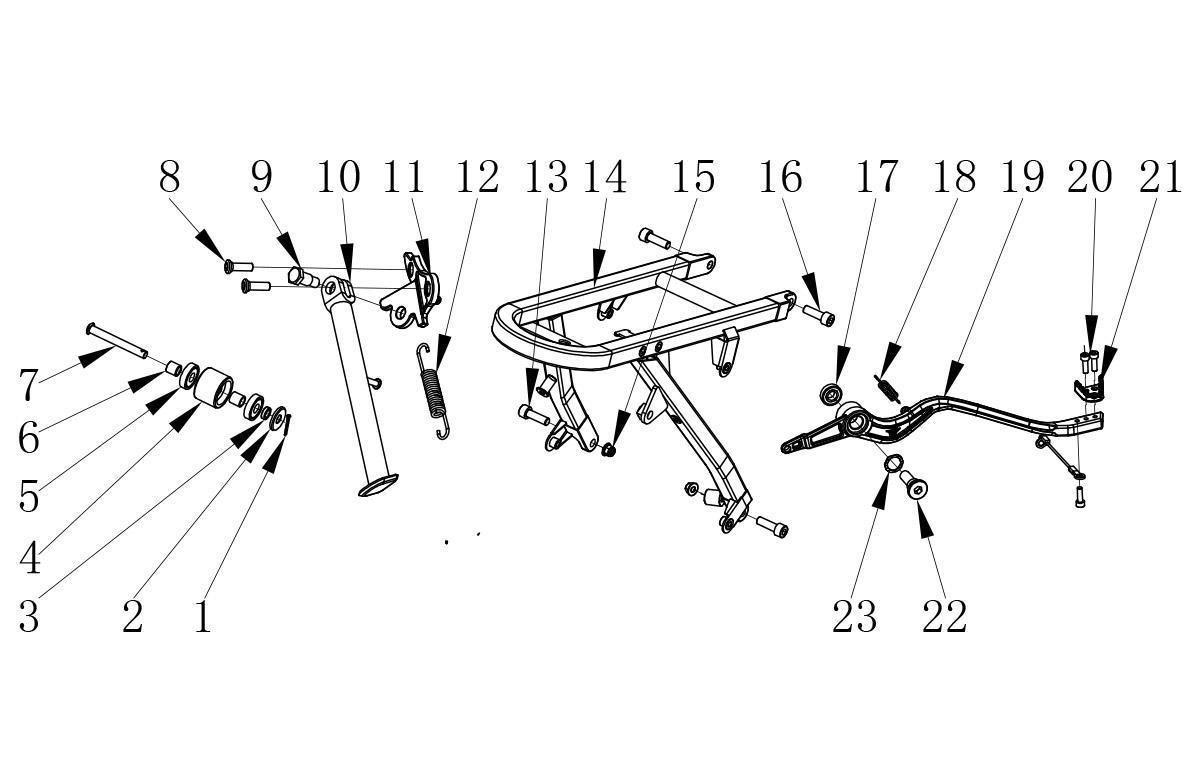 8 9 10 11 12 13 14 15 16 17 18 19 20 21

7
6
5
4
3
2 1

23 22