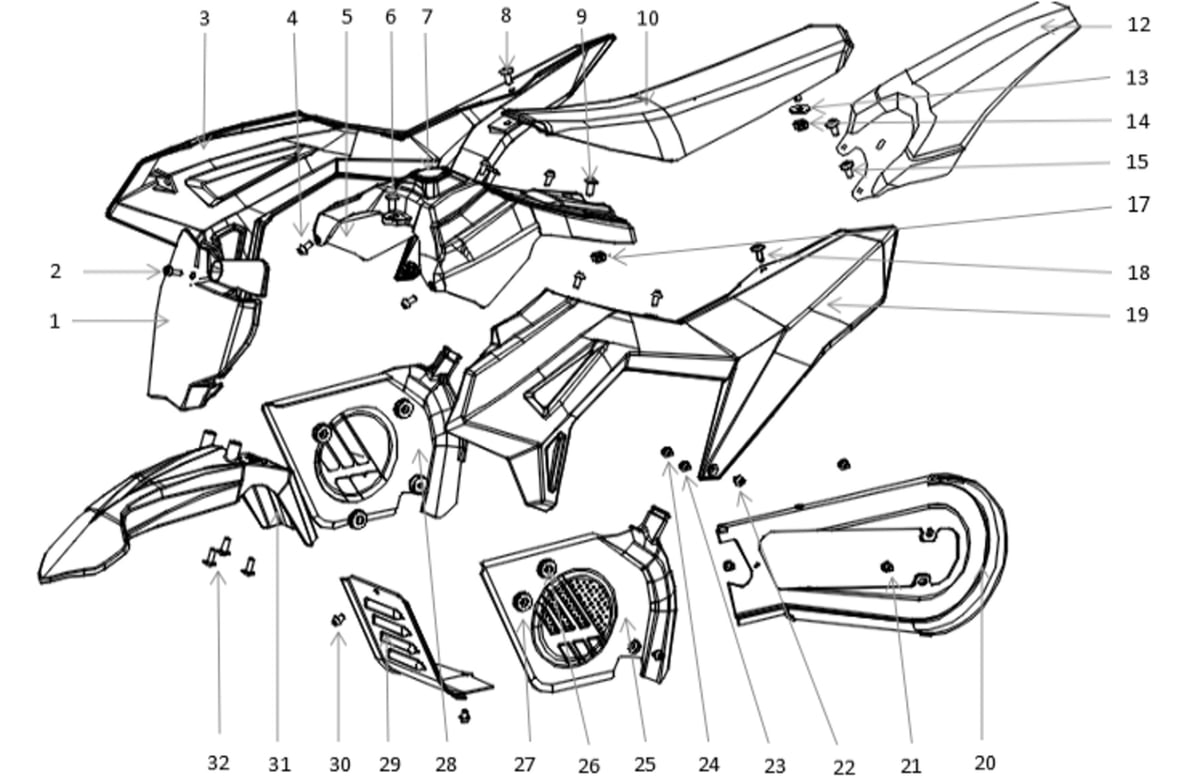 3
4
5
6
7
8
9
10
12
13
14
15
17
18
19
2
1
32
31
30
29
28
27
26
25
24
23
22
21
20