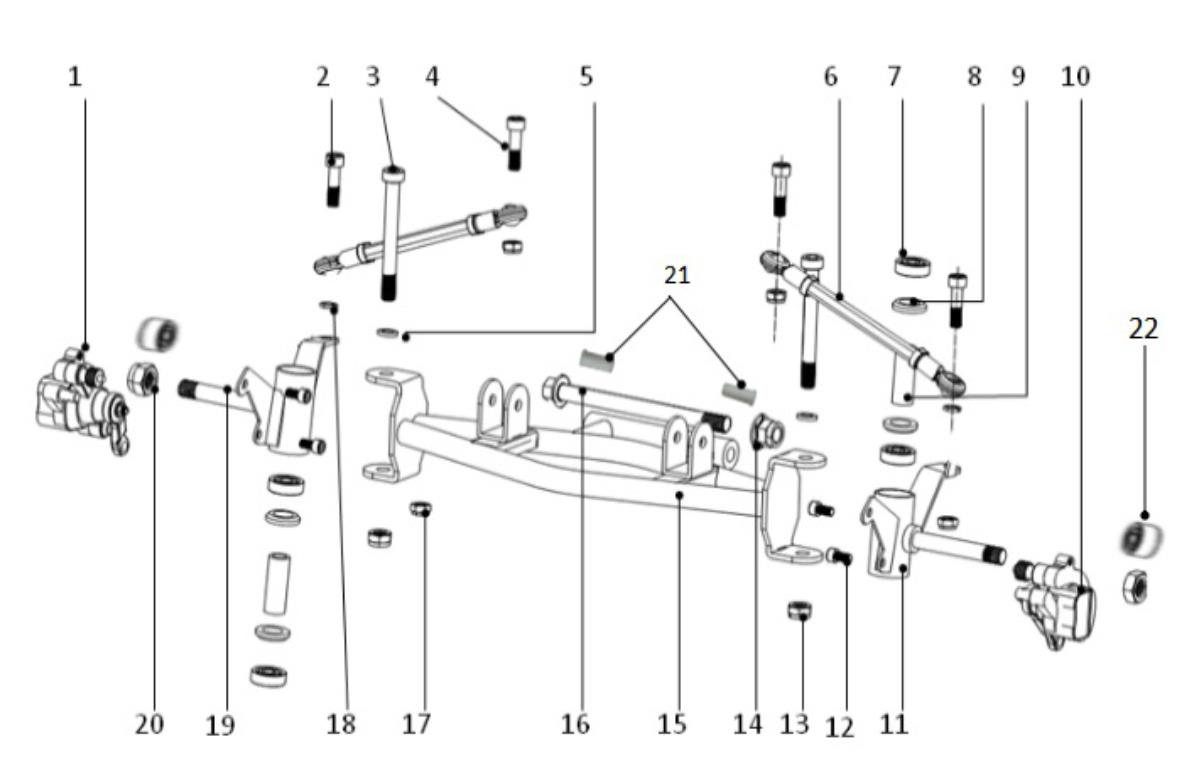 1
2
3
4
5
6
7
8
9
10
21
22
20
19
18
17
16
15
14
13
12
11