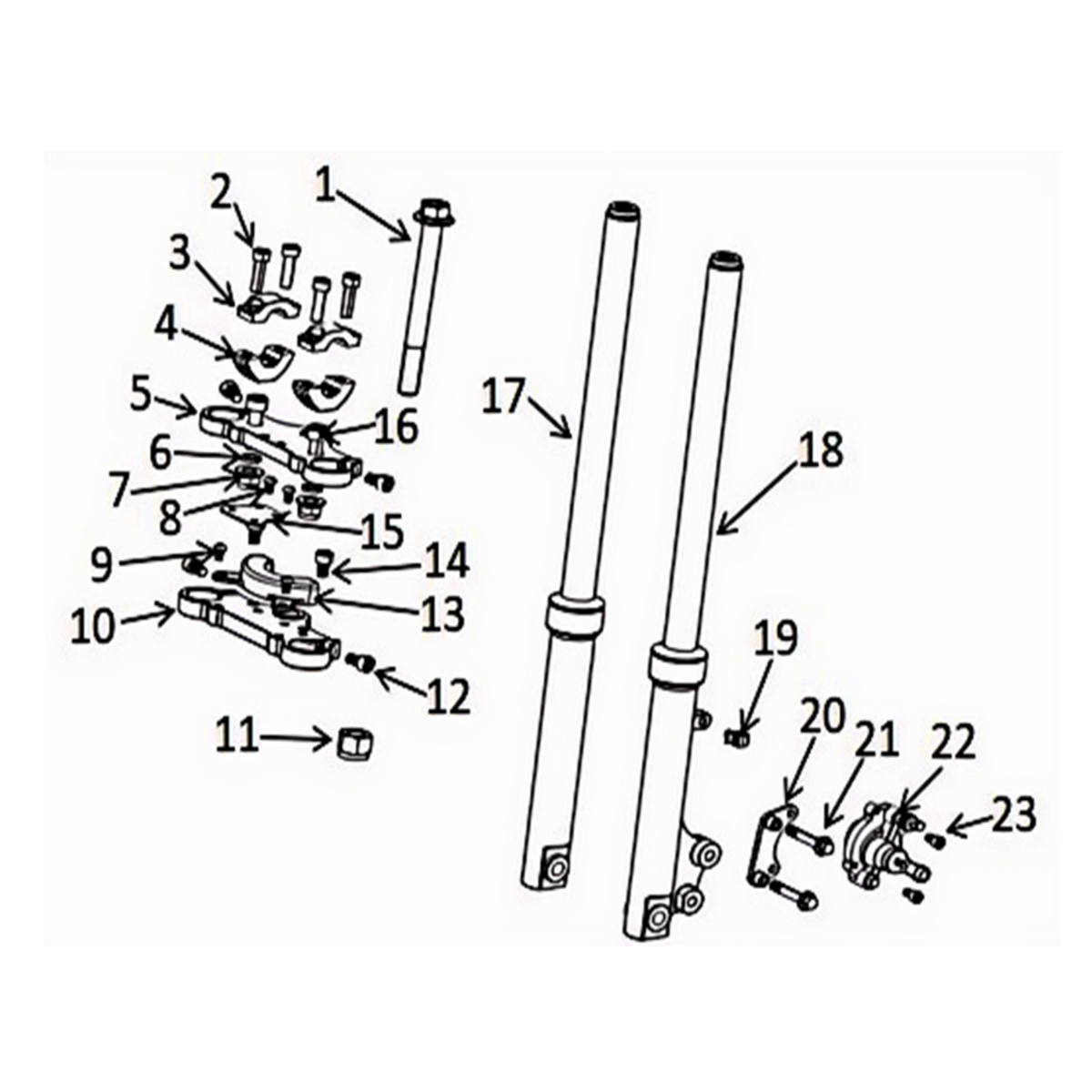 2
1
3
4
5
16
6
7
8
15
9
14
13
10
12
11
17
18
19
20
21
22
23