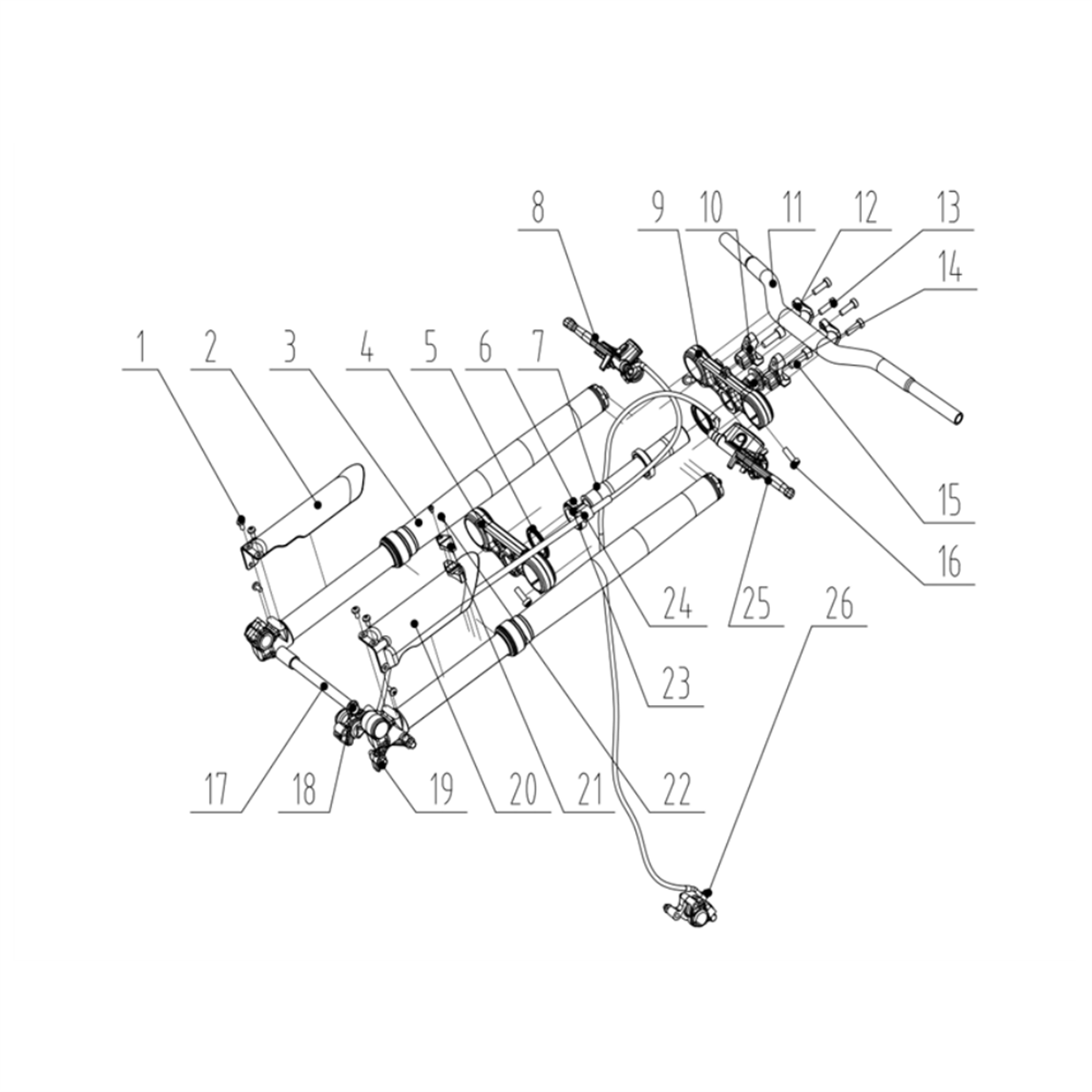 8
9
10
11
12
13
14
1
2
3
4
5
6
7
15
16
24
25
26
23
17
18
19
20
21
22